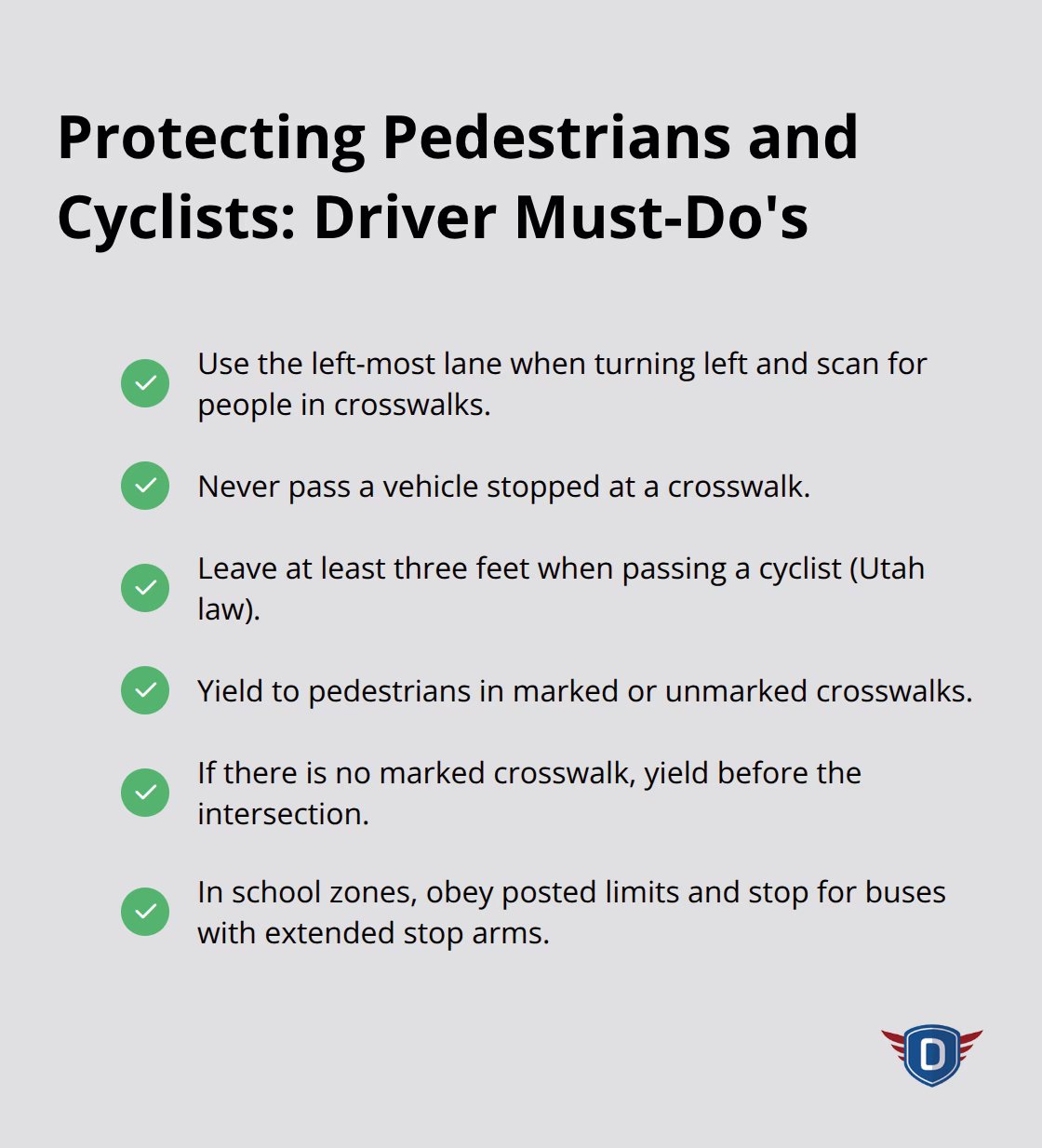 Protecting Pedestrians and Cyclists: Driver Must-Do's

Use the left-most lane when turning left and scan for people in crosswalks.

Never pass a vehicle stopped at a crosswalk.

Leave at least three feet when passing a cyclist (Utah law).

Yield to pedestrians in marked or unmarked crosswalks.

If there is no marked crosswalk, yield before the intersection.

In school zones, obey posted limits and stop for buses with extended stop arms.

D