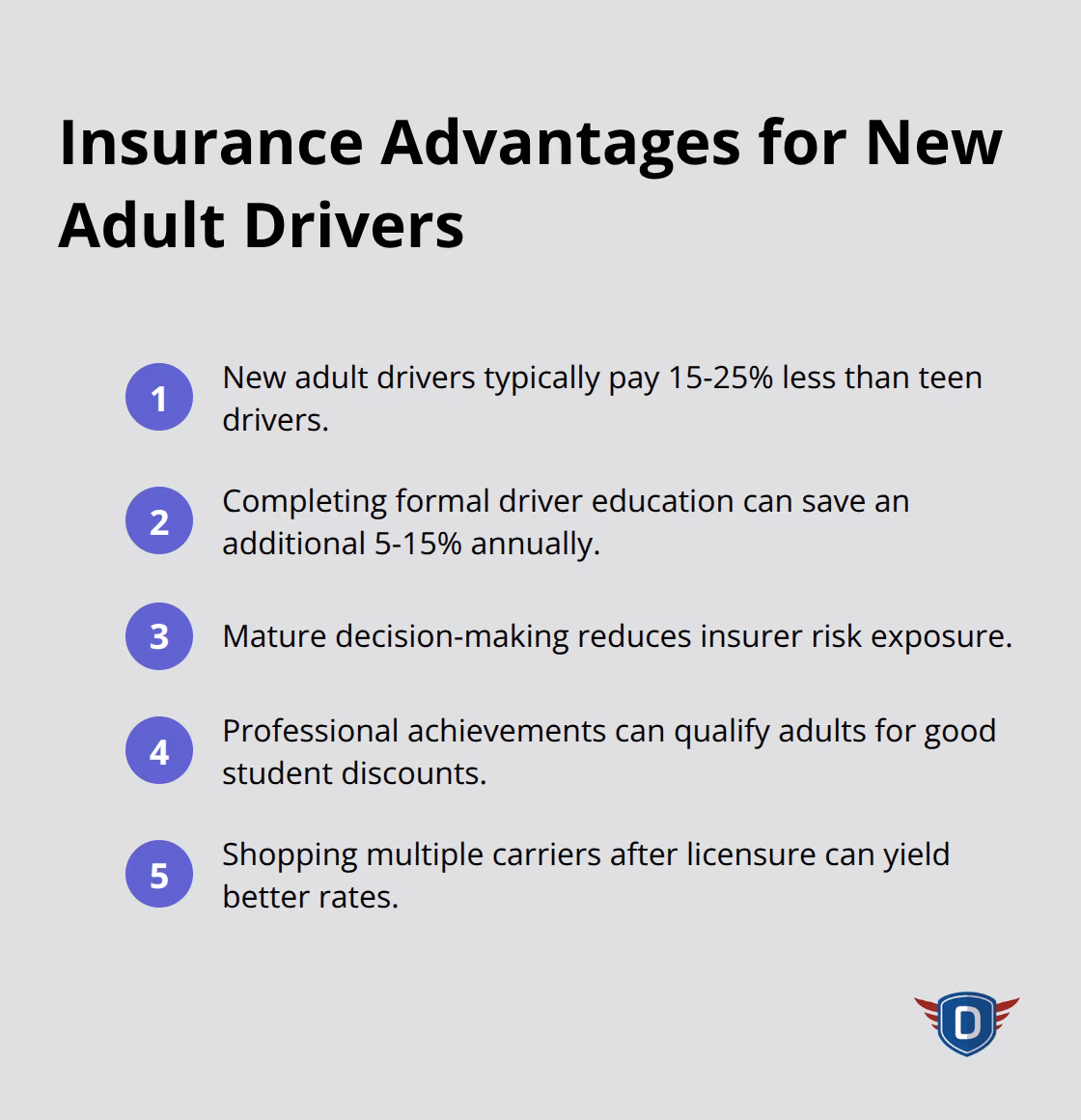 Insurance Advantages for New Adult Drivers

1 New adult drivers typically pay 15-25% less than teen drivers.

2 Completing formal driver education can save an additional 5-15% annually.

3 Mature decision-making reduces insurer risk exposure.

4 Professional achievements can qualify adults for good student discounts.

5 Shopping multiple carriers after licensure can yield better rates.

D