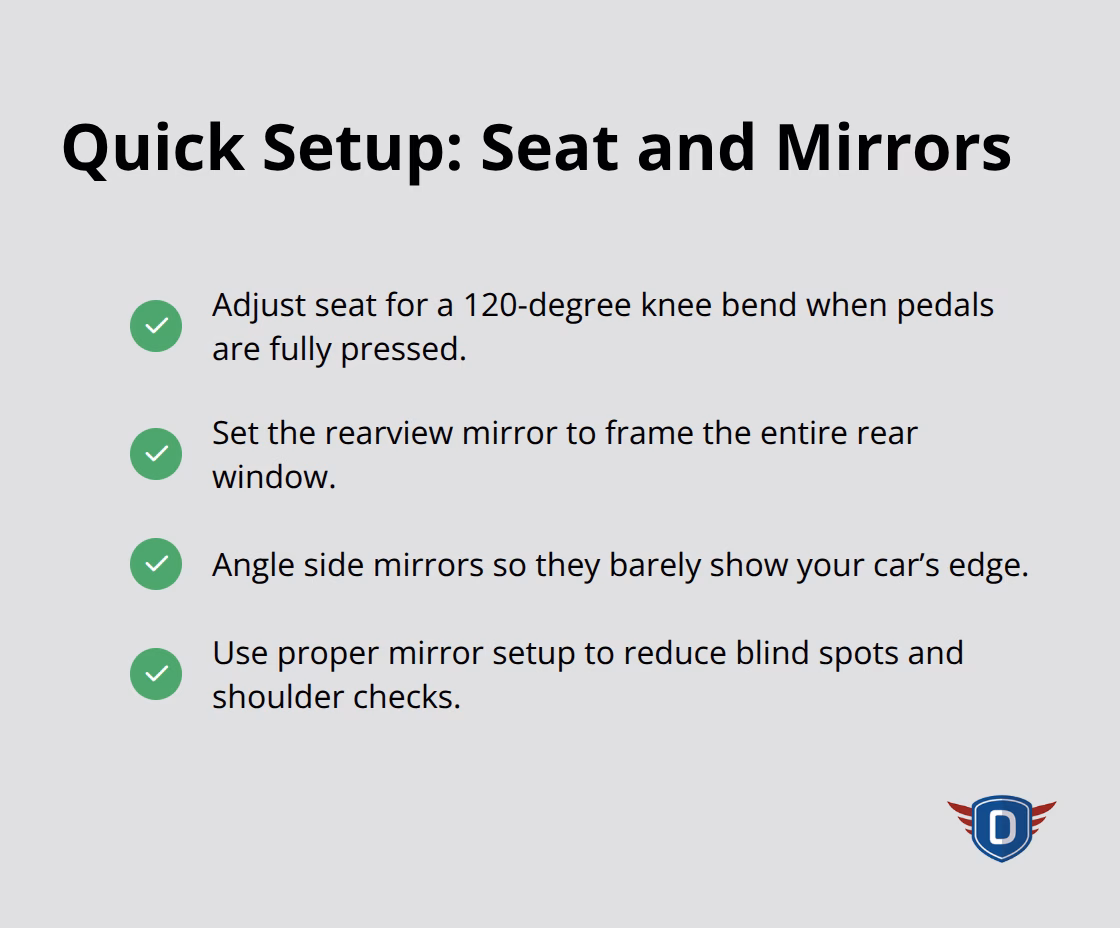 Quick Setup: Seat and Mirrors

Adjust seat for a 120-degree knee bend when pedals are fully pressed.

Set the rearview mirror to frame the entire rear window.

Angle side mirrors so they barely show your car’s edge.

Use proper mirror setup to reduce blind spots and shoulder checks.

D