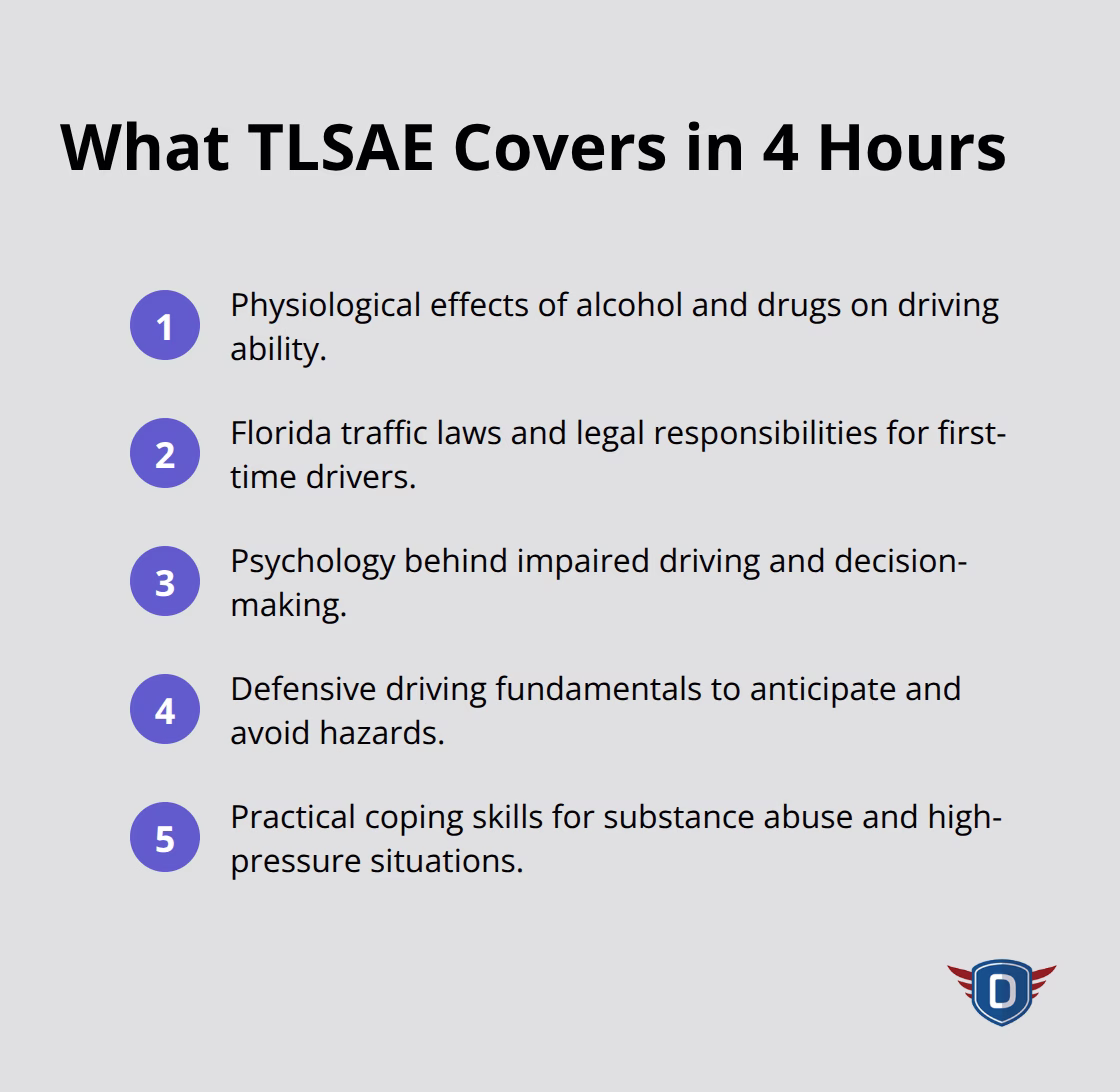 What TLSAE Covers in 4 Hours

1 Physiological effects of alcohol and drugs on driving ability.

2 Florida traffic laws and legal responsibilities for first-time drivers.

3 Psychology behind impaired driving and decision-making.

4 Defensive driving fundamentals to anticipate and avoid hazards.

5 Practical coping skills for substance abuse and high-pressure situations.

D