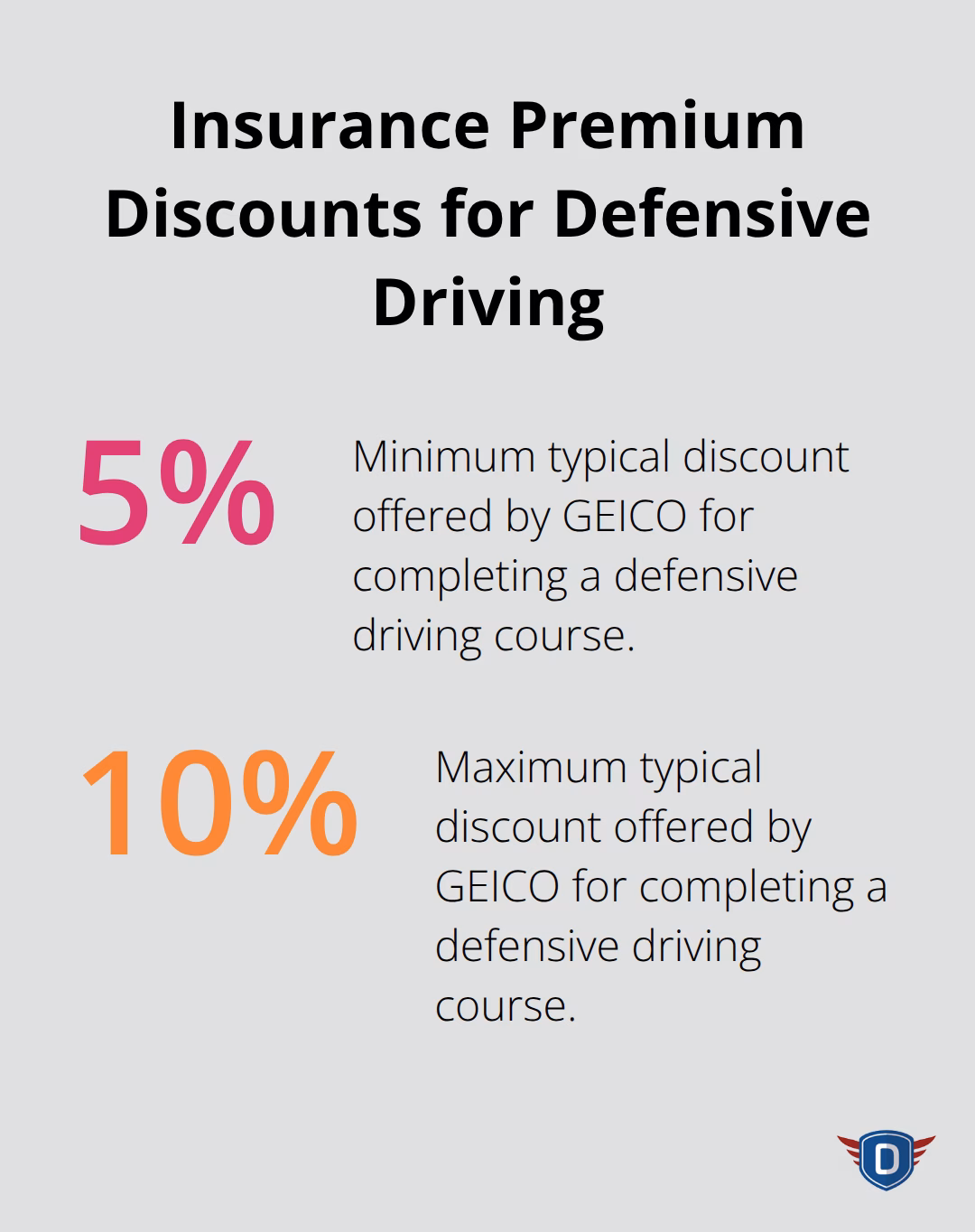 Insurance Premium Discounts for Defensive Driving

5%

Minimum typical discount offered by GEICO for completing a defensive driving course.

10%

Maximum typical discount offered by GEICO for completing a defensive driving course.

D