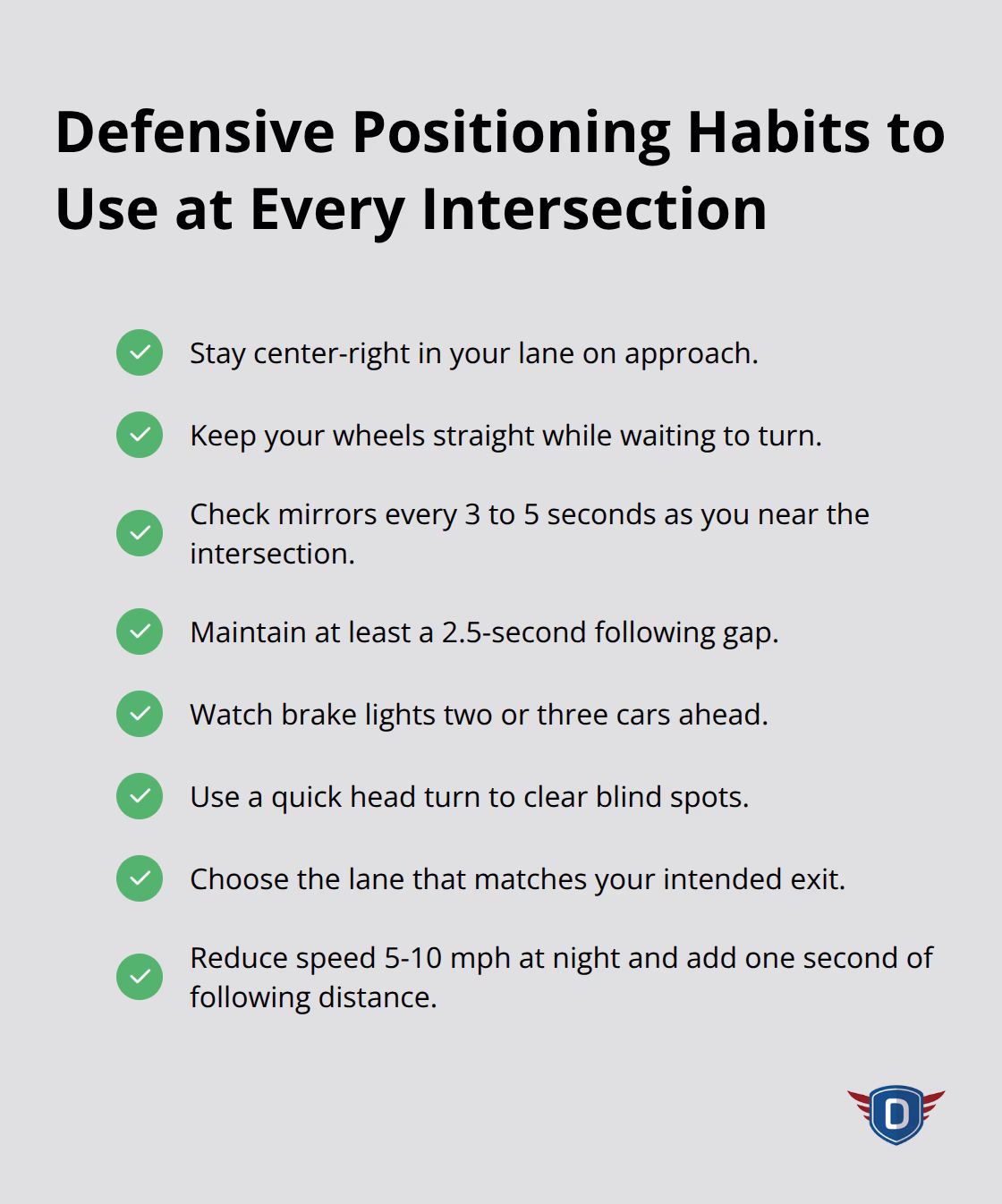 Defensive Positioning Habits to Use at Every Intersection

Stay center-right in your lane on approach.

Keep your wheels straight while waiting to turn.

Check mirrors every 3 to 5 seconds as you near the intersection.

Maintain at least a 2.5-second following gap.

Watch brake lights two or three cars ahead.

Use a quick head turn to clear blind spots.

Choose the lane that matches your intended exit.

Reduce speed 5-10 mph at night and add one second of following distance.

D