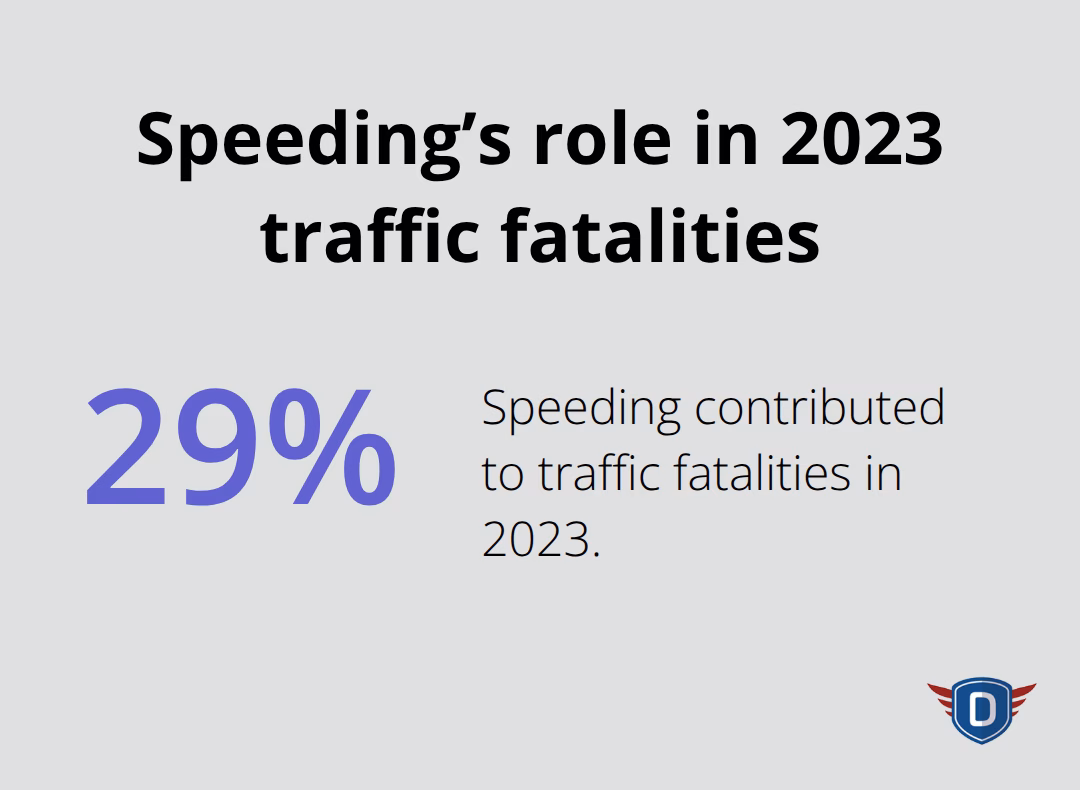 Speeding’s role in 2023 traffic fatalities

29%

Speeding contributed to traffic fatalities in 2023.

D