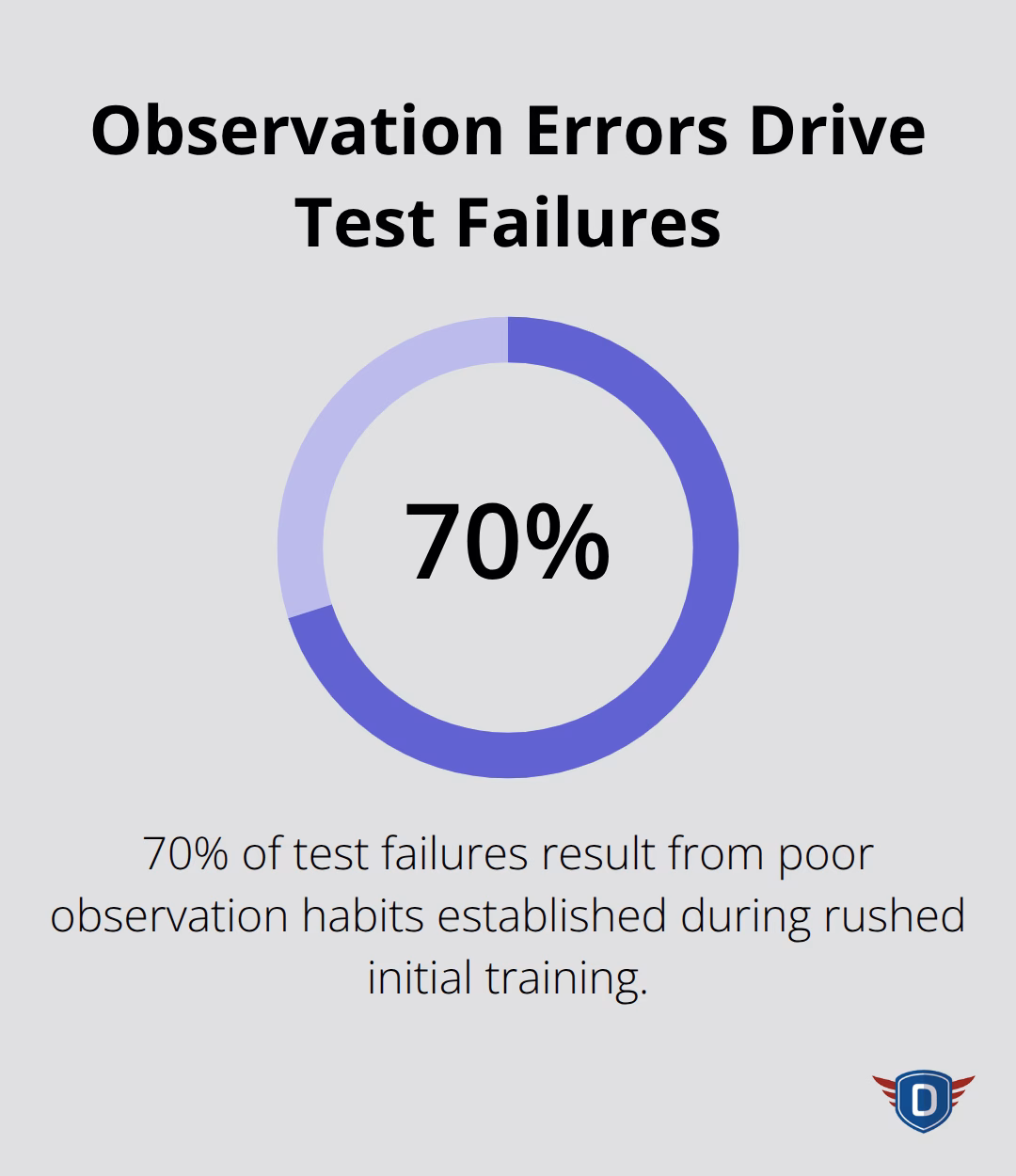 Observation Errors Drive Test Failures

70%

70% of test failures result from poor observation habits established during rushed initial training.

D