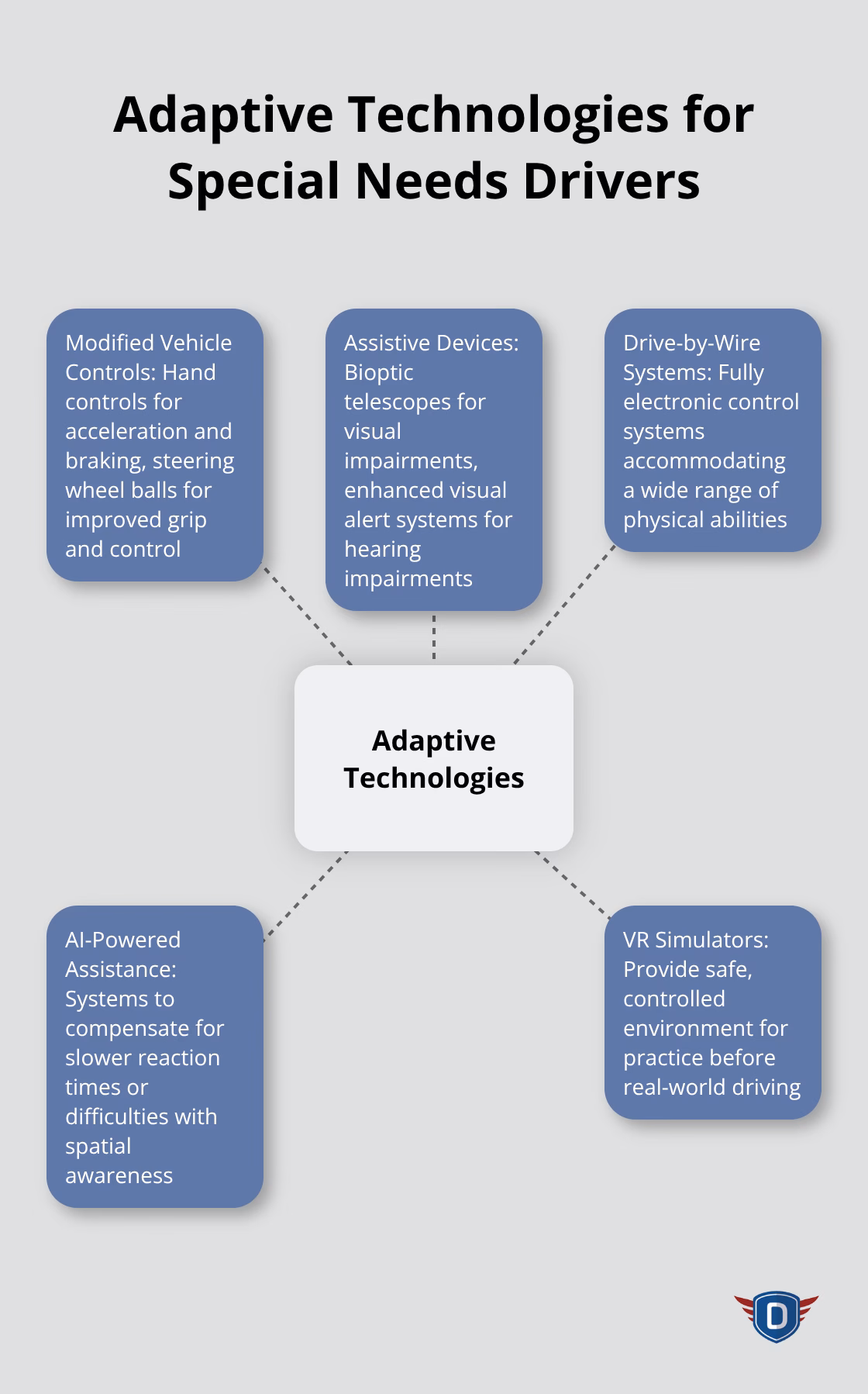 Adaptive Technologies for Special Needs Drivers

Modified Vehicle Controls: Hand controls for acceleration and braking, steering wheel balls for improved grip and control

Assistive Devices: Bioptic telescopes for visual impairments, enhanced visual alert systems for hearing impairments

Drive-by-Wire Systems: Fully electronic control systems accommodating a wide range of physical abilities

Adaptive Technologies

AI-Powered Assistance: Systems to compensate for slower reaction times or difficulties with spatial awareness

VR Simulators: Provide safe, controlled environment for practice before real-world driving

D