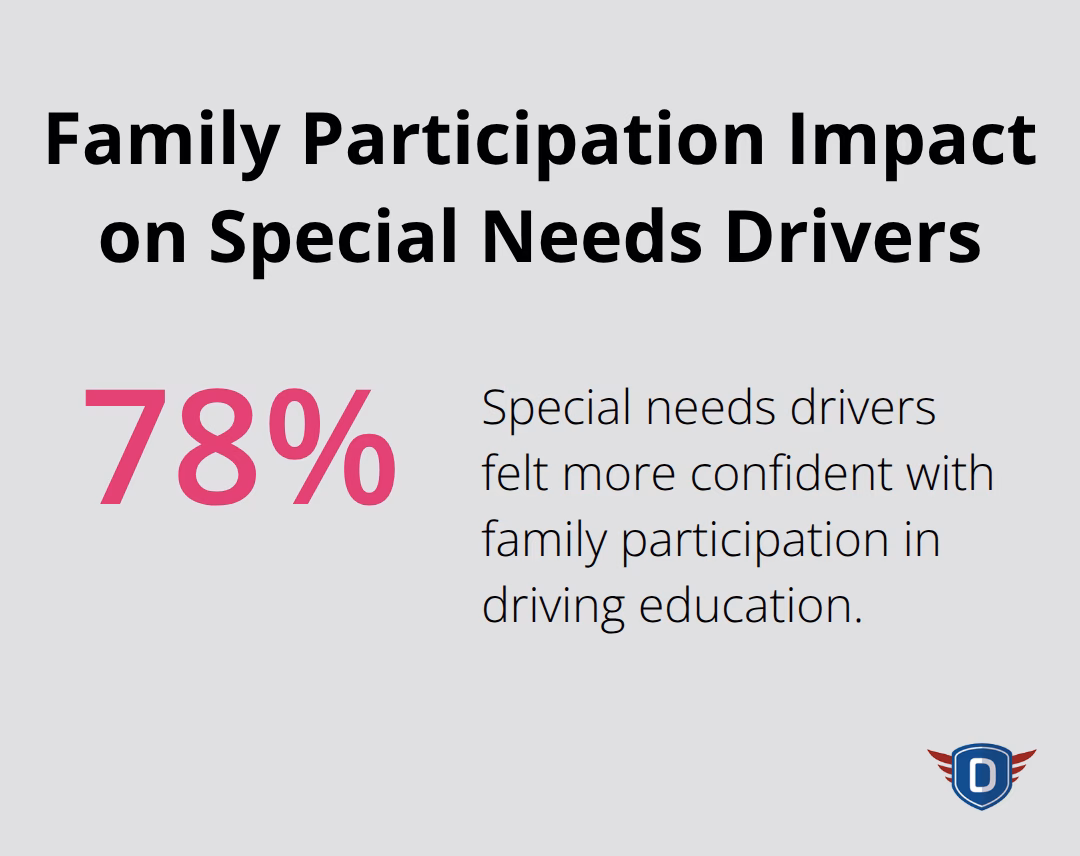 Family Participation Impact on Special Needs Drivers

78%

Special needs drivers felt more confident with family participation in driving education.

D