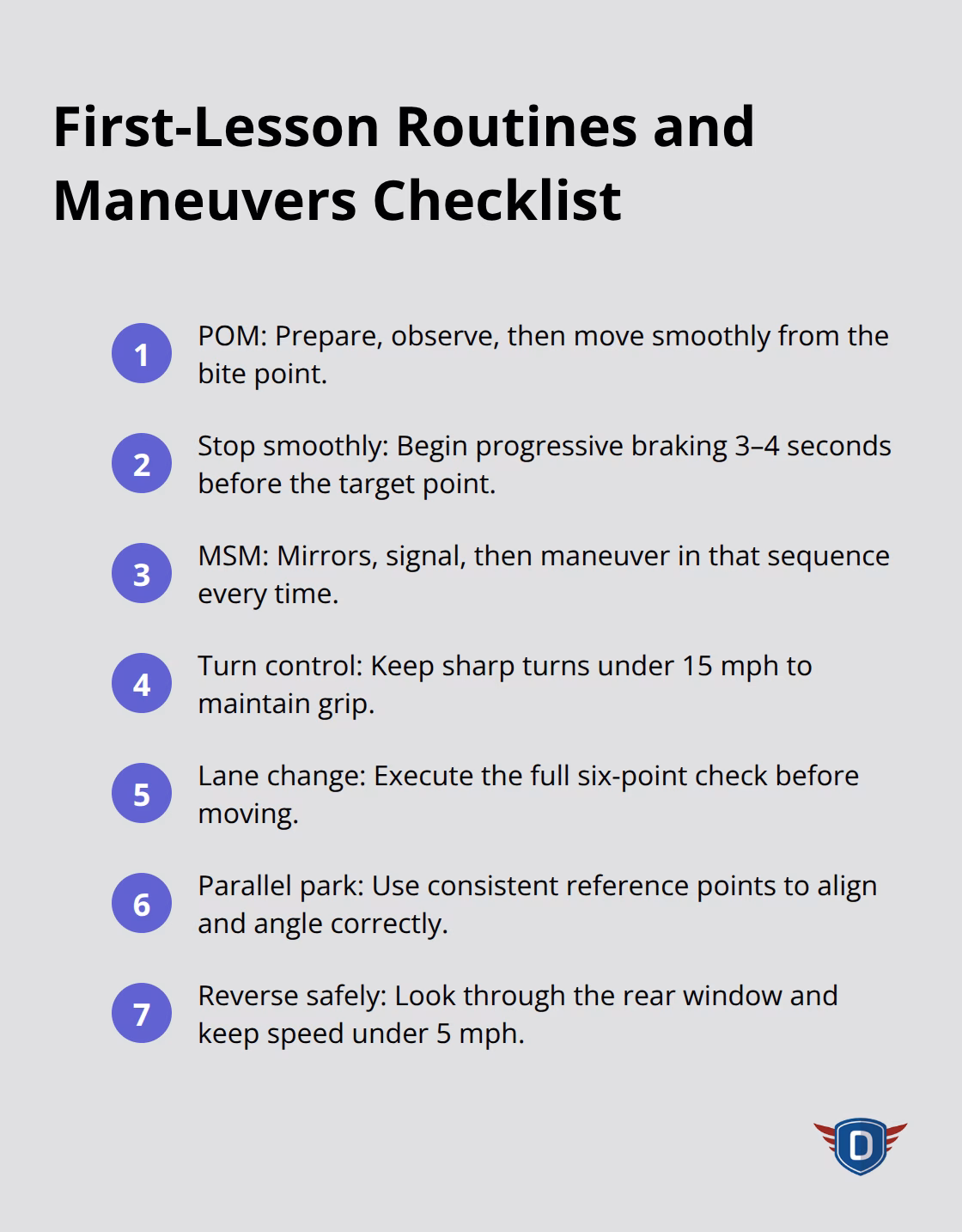 First-Lesson Routines and Maneuvers Checklist

1 POM: Prepare, observe, then move smoothly from the bite point.

2 Stop smoothly: Begin progressive braking 3–4 seconds before the target point.

3 MSM: Mirrors, signal, then maneuver in that sequence every time.

4 Turn control: Keep sharp turns under 15 mph to maintain grip.

5 Lane change: Execute the full six-point check before moving.

6 Parallel park: Use consistent reference points to align and angle correctly.

7 Reverse safely: Look through the rear window and keep speed under 5 mph.

D