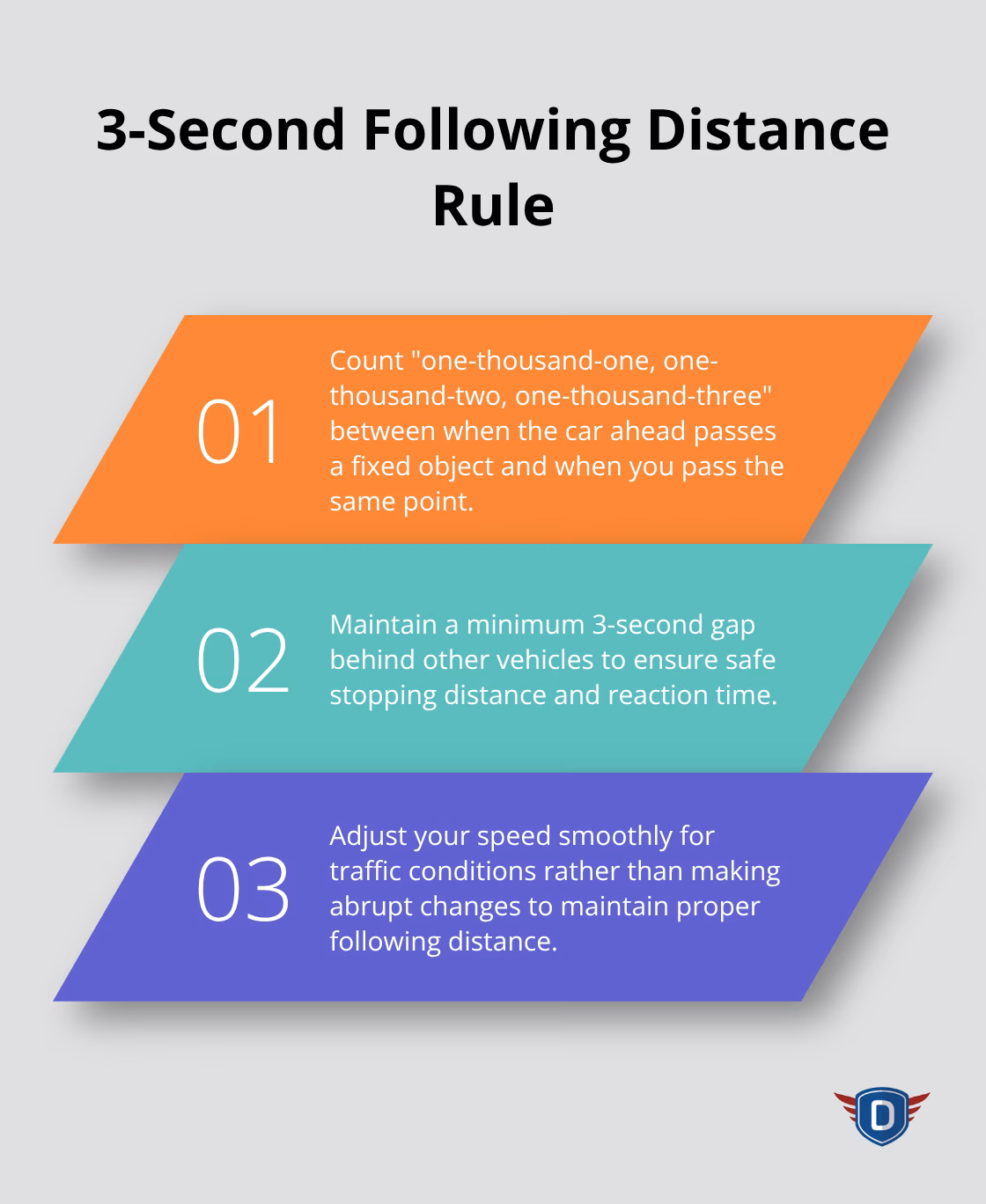 3-Second Following Distance Rule

01

Count "one-thousand-one, one-thousand-two, one-thousand-three" between when the car ahead passes a fixed object and when you pass the same point.

02

Maintain a minimum 3-second gap behind other vehicles to ensure safe stopping distance and reaction time.

03

Adjust your speed smoothly for traffic conditions rather than making abrupt changes to maintain proper following distance.

D