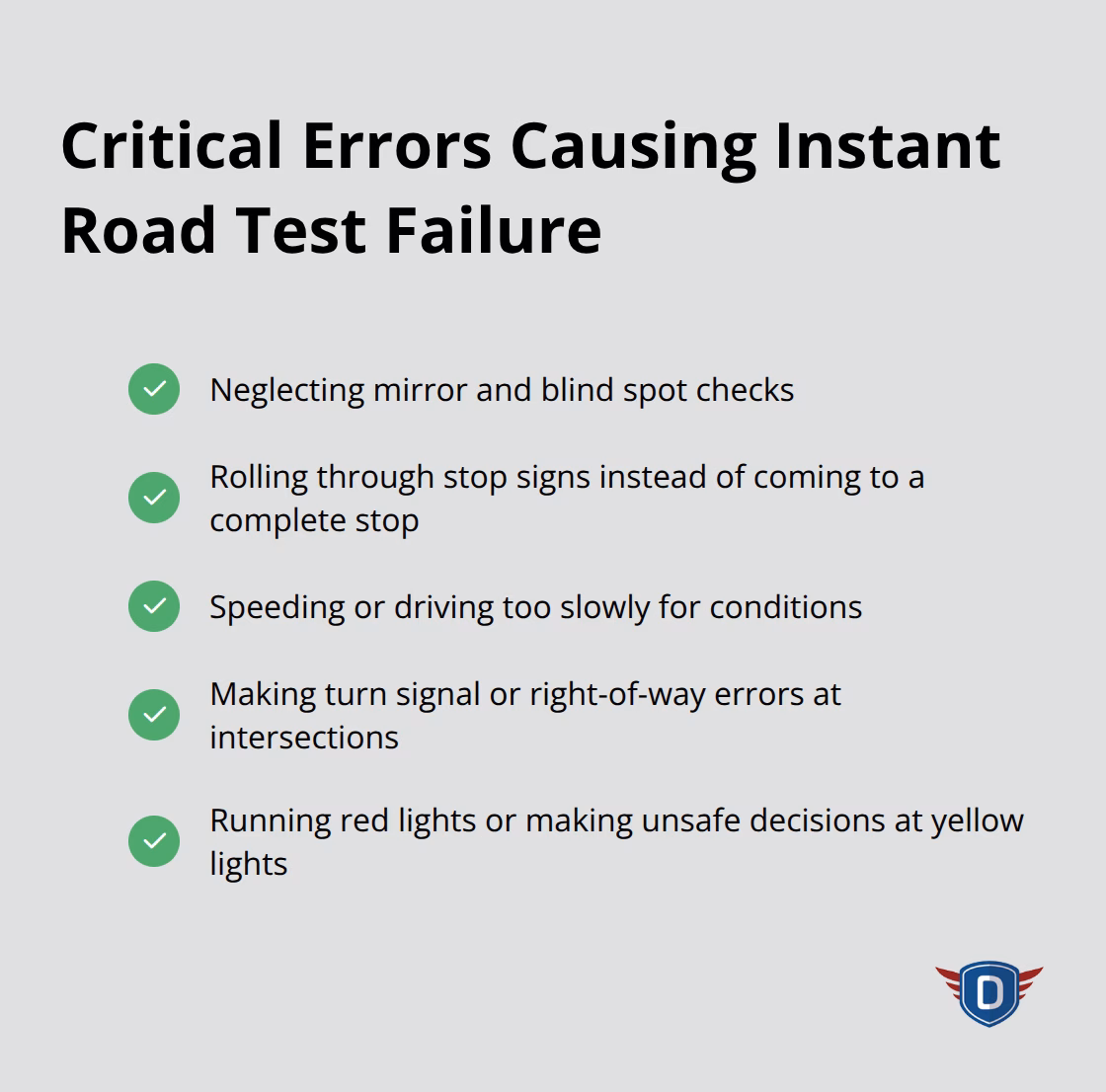 Critical Errors Causing Instant Road Test Failure

Neglecting mirror and blind spot checks

Rolling through stop signs instead of coming to a complete stop

Speeding or driving too slowly for conditions

Making turn signal or right-of-way errors at intersections

Running red lights or making unsafe decisions at yellow lights

D