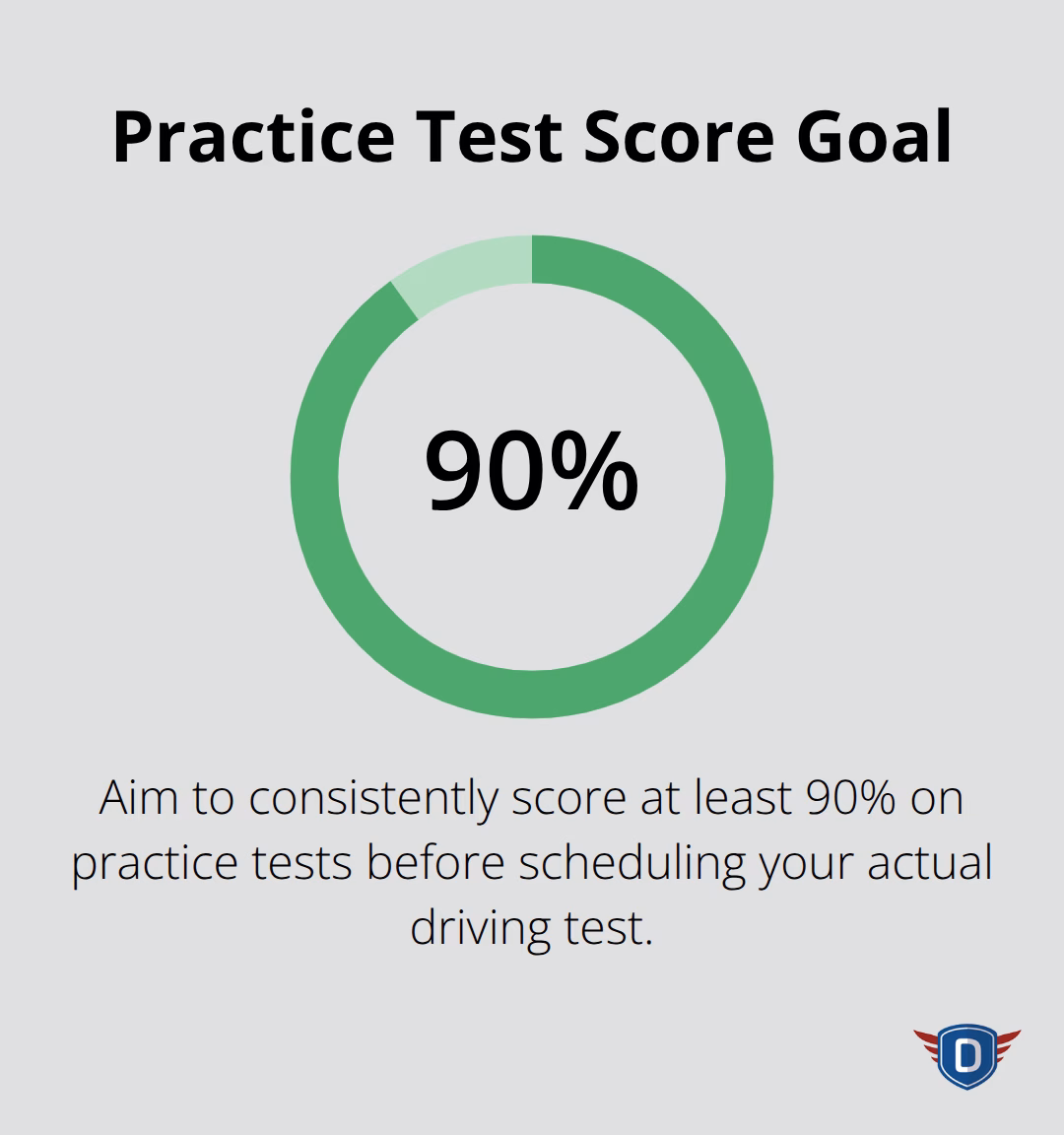 Practice Test Score Goal

90%

Aim to consistently score at least 90% on practice tests before scheduling your actual driving test.

D