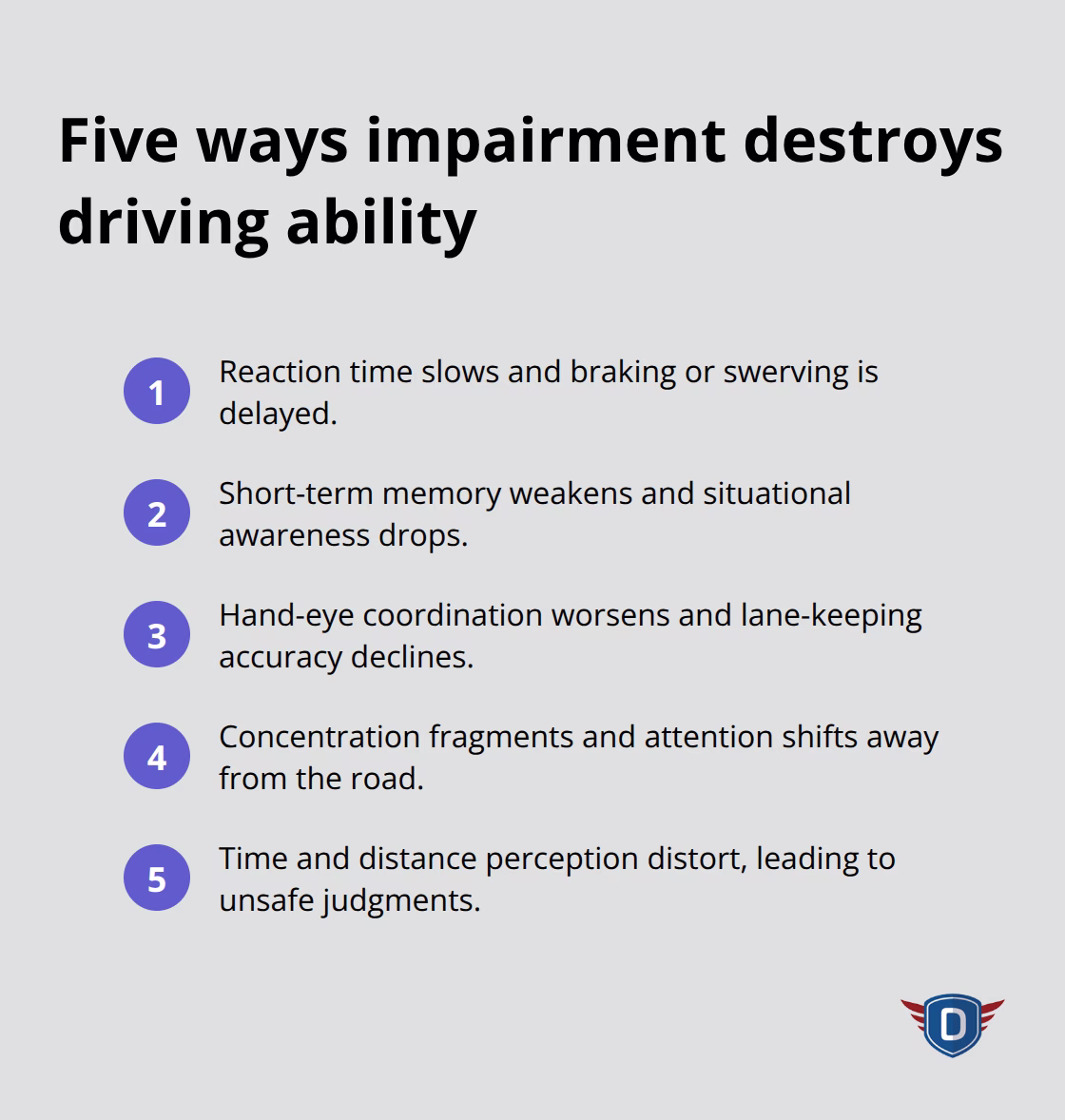 Five ways impairment destroys driving ability

1 Reaction time slows and braking or swerving is delayed.

2 Short-term memory weakens and situational awareness drops.

3 Hand-eye coordination worsens and lane-keeping accuracy declines.

4 Concentration fragments and attention shifts away from the road.

5 Time and distance perception distort, leading to unsafe judgments.

D