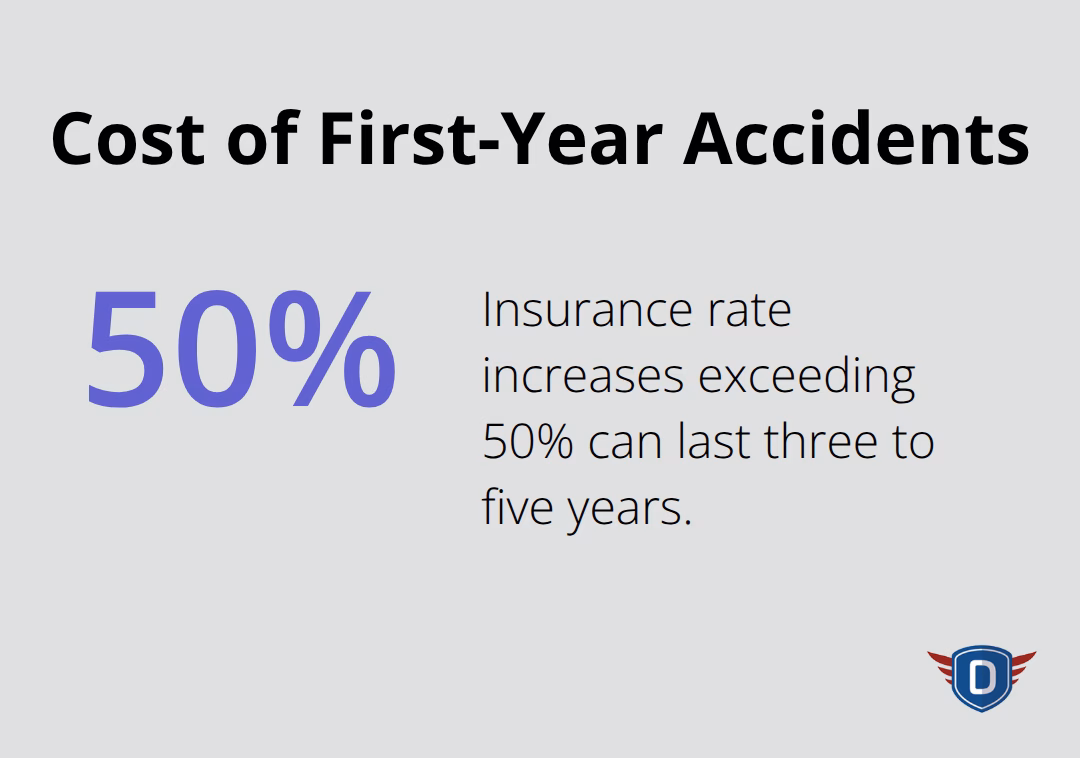 Cost of First-Year Accidents

50%

Insurance rate increases exceeding 50% can last three to five years.

D