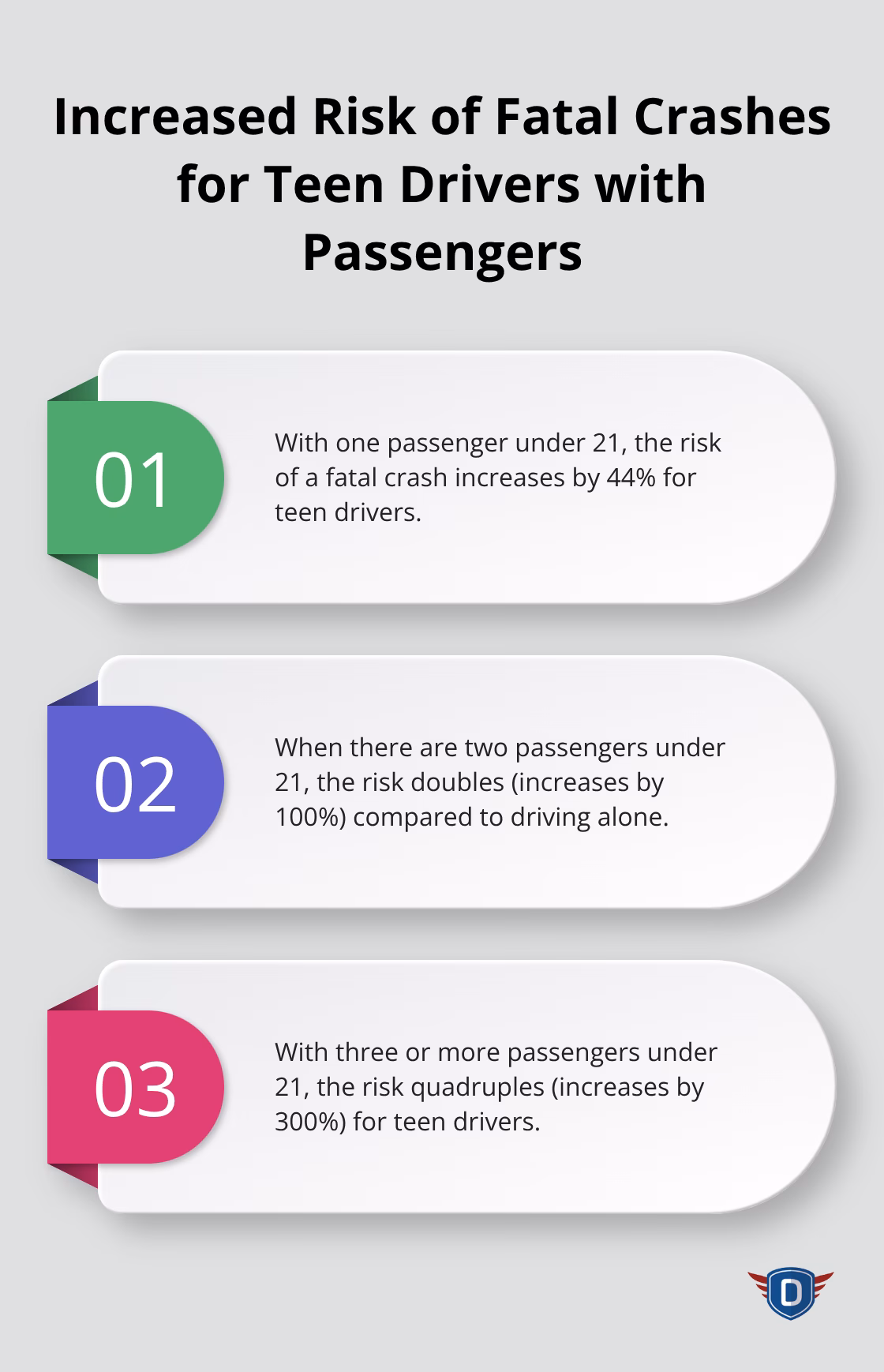 Increased Risk of Fatal Crashes for Teen Drivers with Passengers

01

With one passenger under 21, the risk of a fatal crash increases by 44% for teen drivers.

02

When there are two passengers under 21, the risk doubles (increases by 100%) compared to driving alone.

03

With three or more passengers under 21, the risk quadruples (increases by 300%) for teen drivers.

D