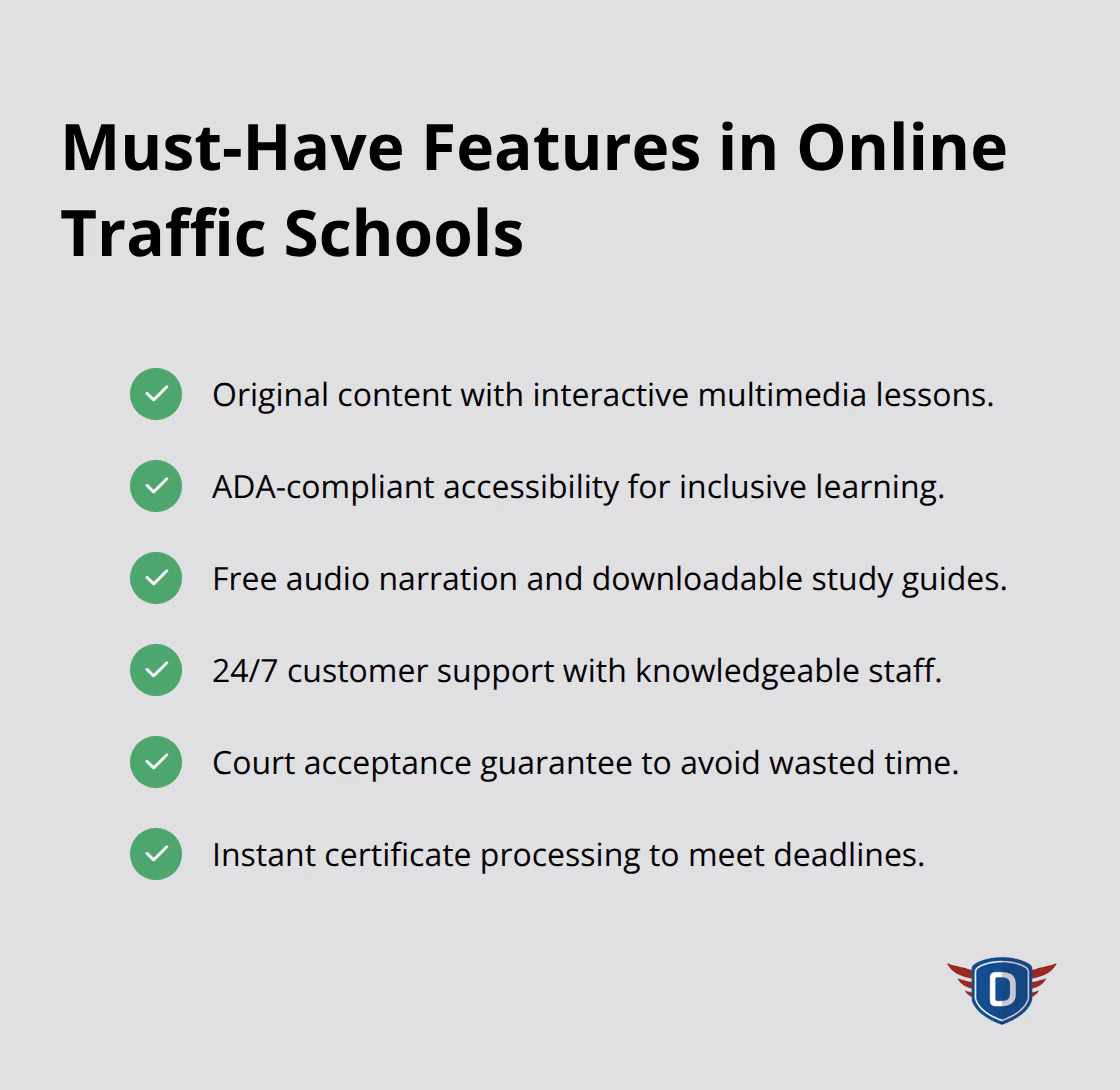 Must-Have Features in Online Traffic Schools

Original content with interactive multimedia lessons.

ADA-compliant accessibility for inclusive learning.

Free audio narration and downloadable study guides.

24/7 customer support with knowledgeable staff.

Court acceptance guarantee to avoid wasted time.

Instant certificate processing to meet deadlines.

D