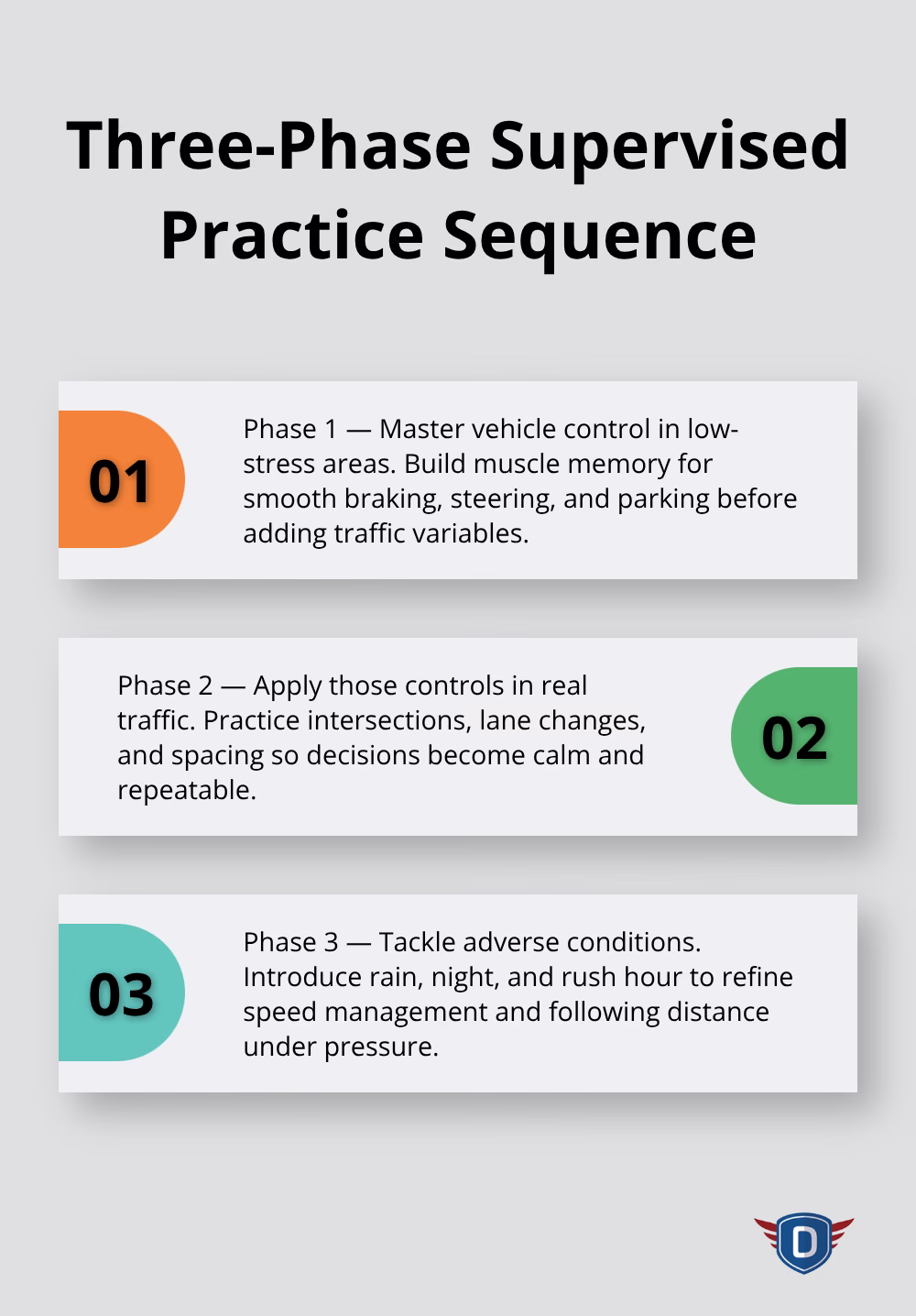 Three-Phase Supervised Practice Sequence

01

Phase 1 — Master vehicle control in low-stress areas. Build muscle memory for smooth braking, steering, and parking before adding traffic variables.

Phase 2 — Apply those controls in real traffic. Practice intersections, lane changes, and spacing so decisions become calm and repeatable.

02

03

Phase 3 — Tackle adverse conditions. Introduce rain, night, and rush hour to refine speed management and following distance under pressure.

D