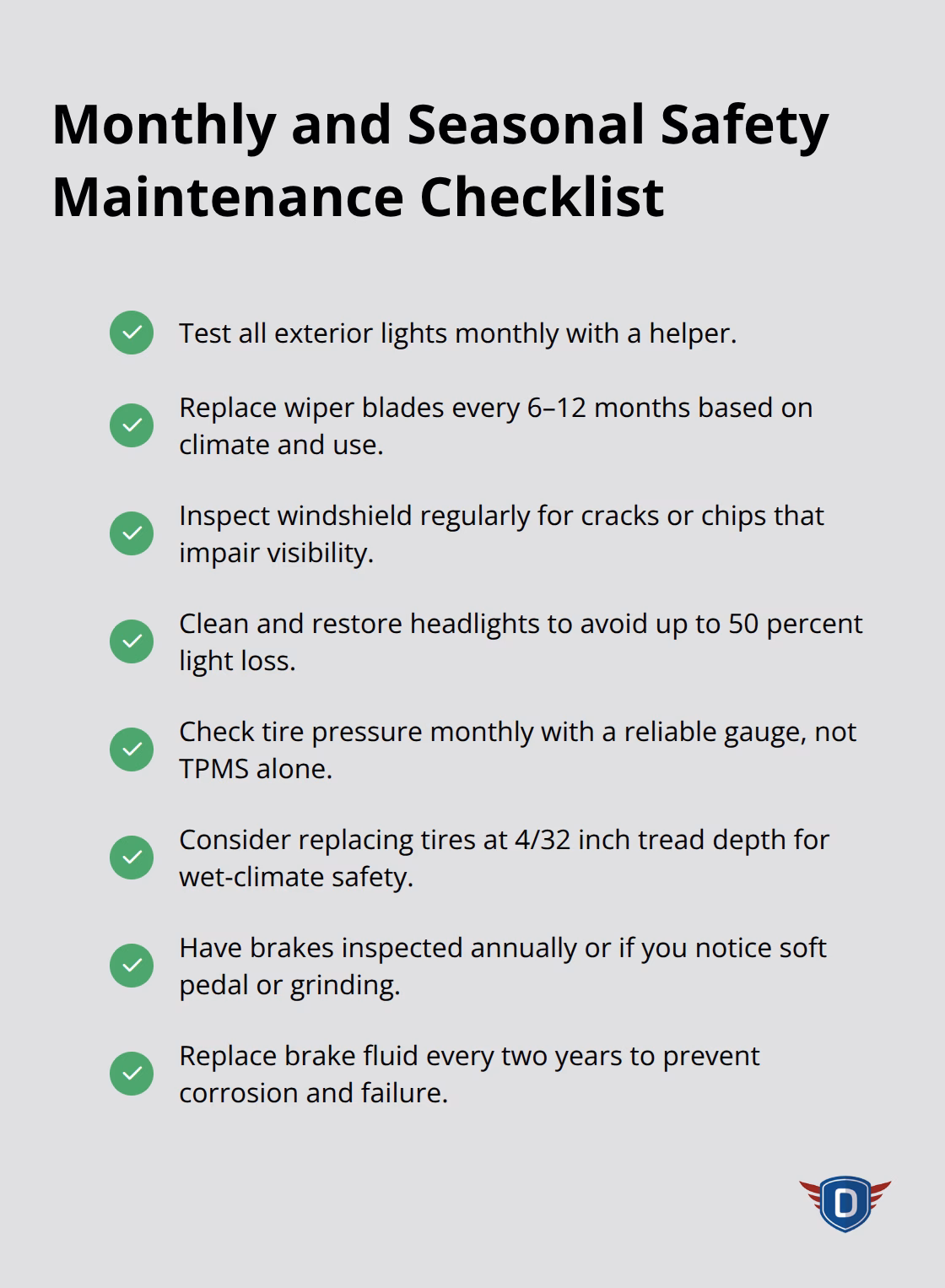 Monthly and Seasonal Safety Maintenance Checklist

Test all exterior lights monthly with a helper.

Replace wiper blades every 6–12 months based on climate and use.

Inspect windshield regularly for cracks or chips that impair visibility.

Clean and restore headlights to avoid up to 50 percent light loss.

Check tire pressure monthly with a reliable gauge, not TPMS alone.

Consider replacing tires at 4/32 inch tread depth for wet-climate safety.

Have brakes inspected annually or if you notice soft pedal or grinding.

Replace brake fluid every two years to prevent corrosion and failure.

D