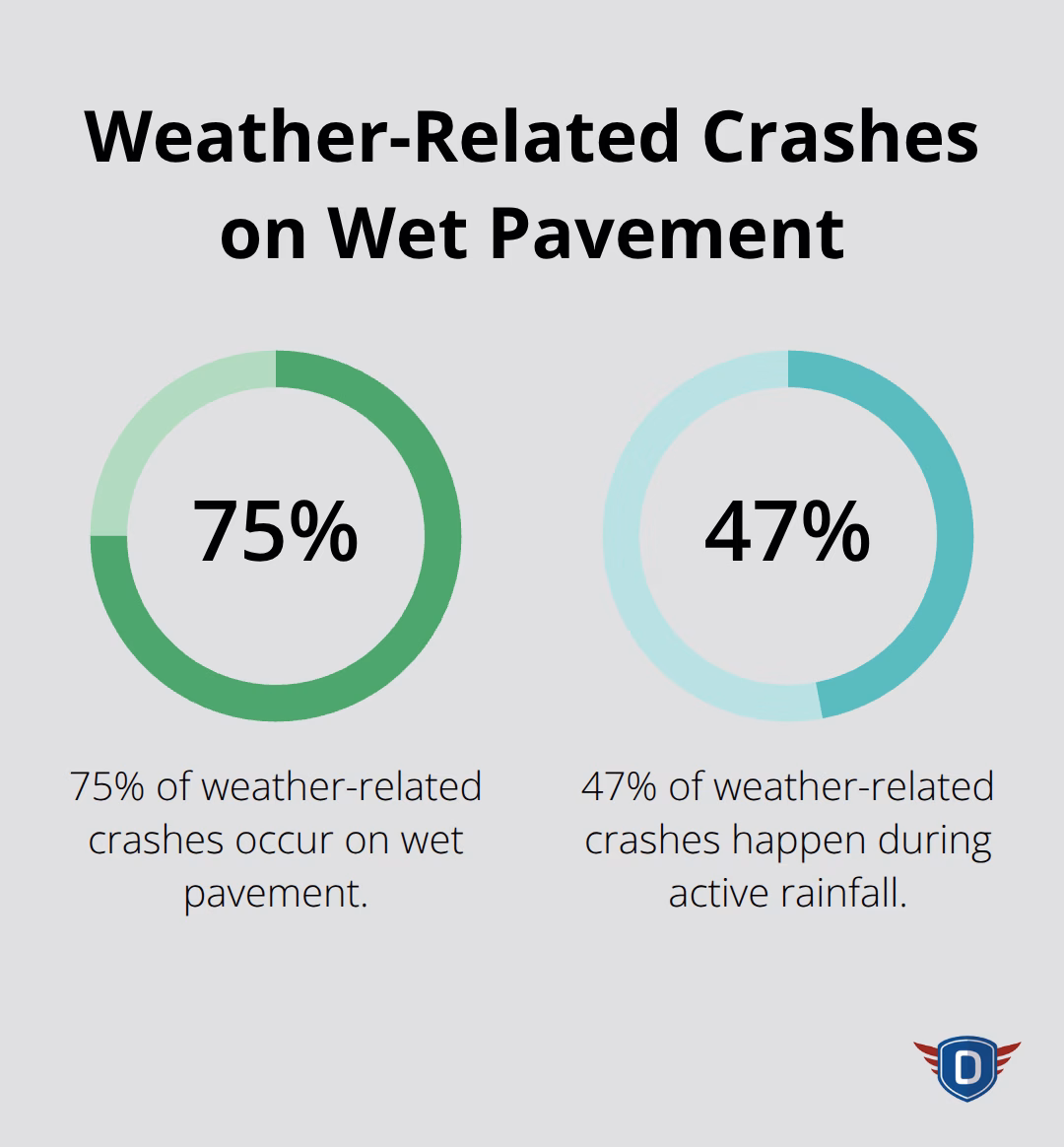 Weather-Related Crashes on Wet Pavement

75%

75% of weather-related crashes occur on wet pavement.

47%

47% of weather-related crashes happen during active rainfall.

D