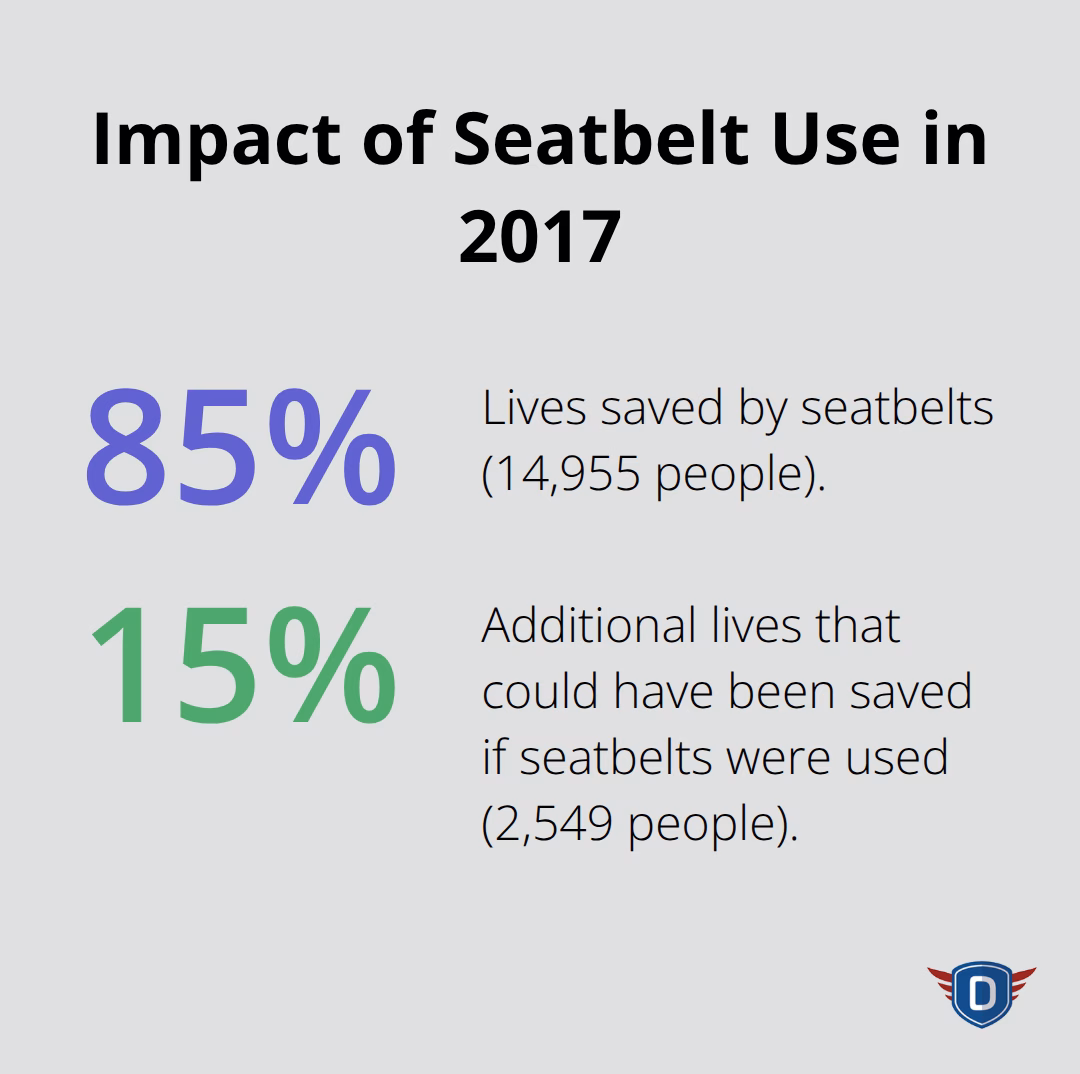 Impact of Seatbelt Use in 2017

85%

Lives saved by seatbelts (14,955 people).

15%

Additional lives that could have been saved if seatbelts were used (2,549 people).

D