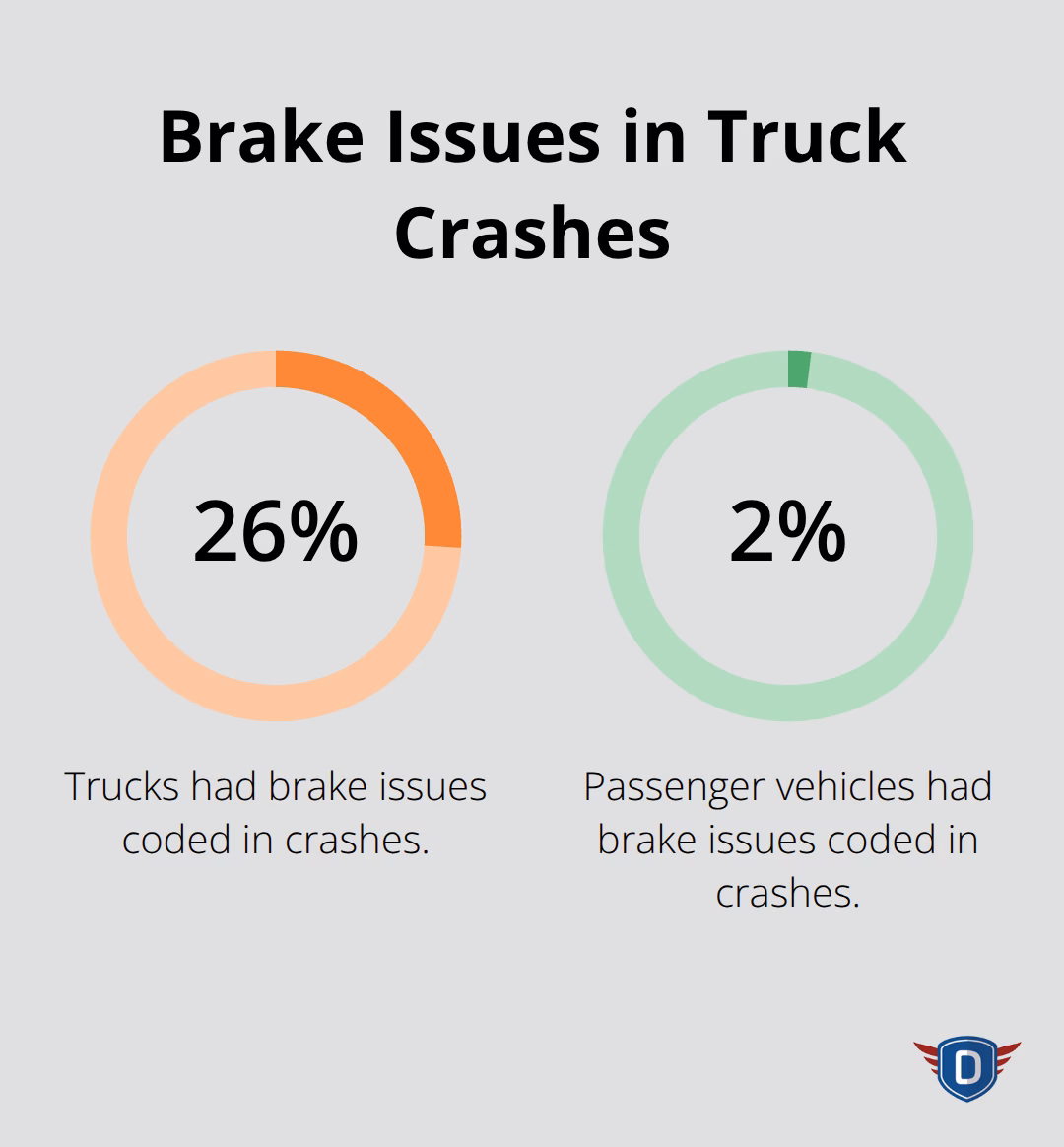 Brake Issues in Truck Crashes

26%

Trucks had brake issues coded in crashes.

2%

Passenger vehicles had brake issues coded in crashes.

D