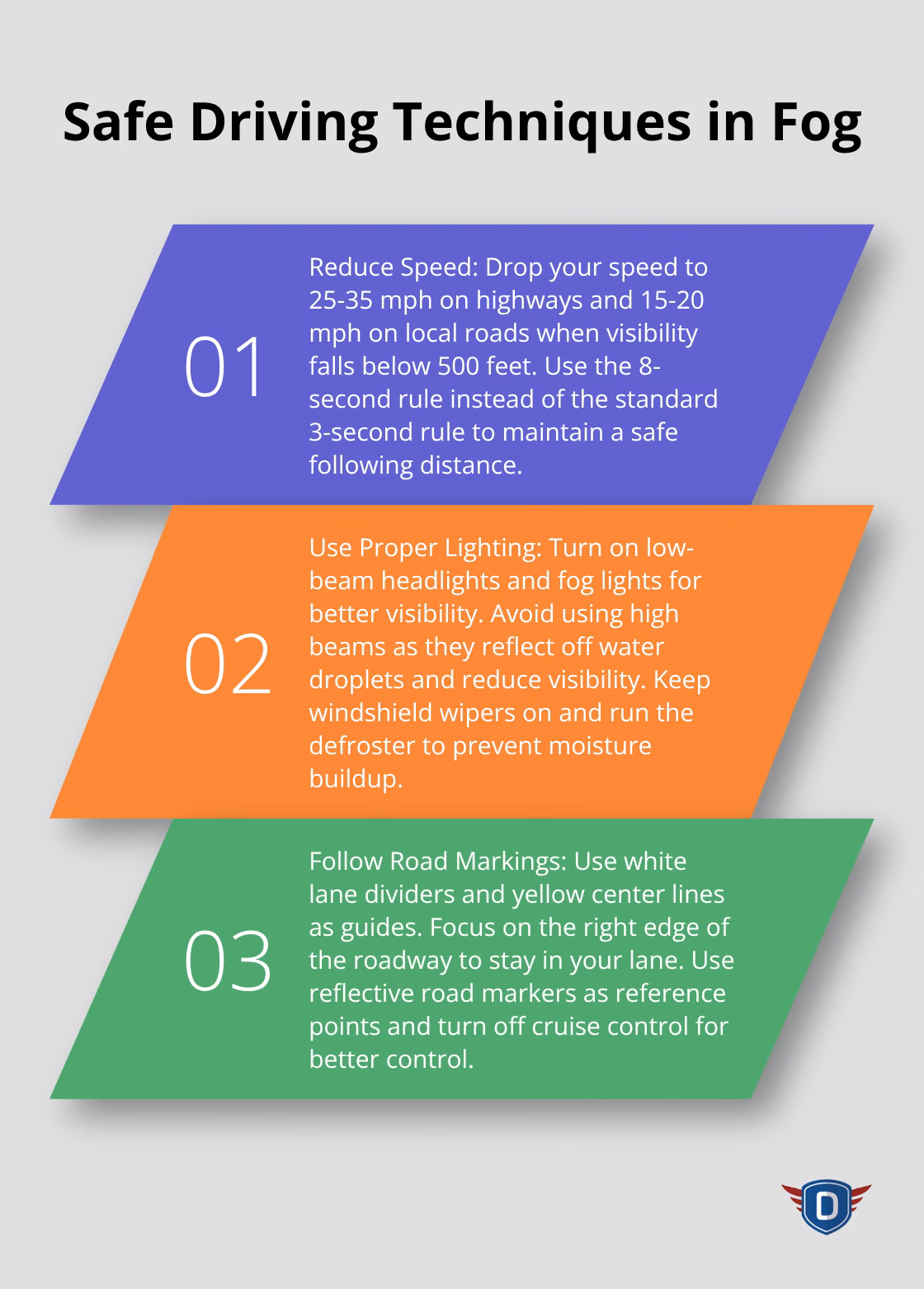 Safe Driving Techniques in Fog

01

Reduce Speed: Drop your speed to 25-35 mph on highways and 15-20 mph on local roads when visibility falls below 500 feet. Use the 8-second rule instead of the standard 3-second rule to maintain a safe following distance.

02

Use Proper Lighting: Turn on low-beam headlights and fog lights for better visibility. Avoid using high beams as they reflect off water droplets and reduce visibility. Keep windshield wipers on and run the defroster to prevent moisture buildup.

03

Follow Road Markings: Use white lane dividers and yellow center lines as guides. Focus on the right edge of the roadway to stay in your lane. Use reflective road markers as reference points and turn off cruise control for better control.

D