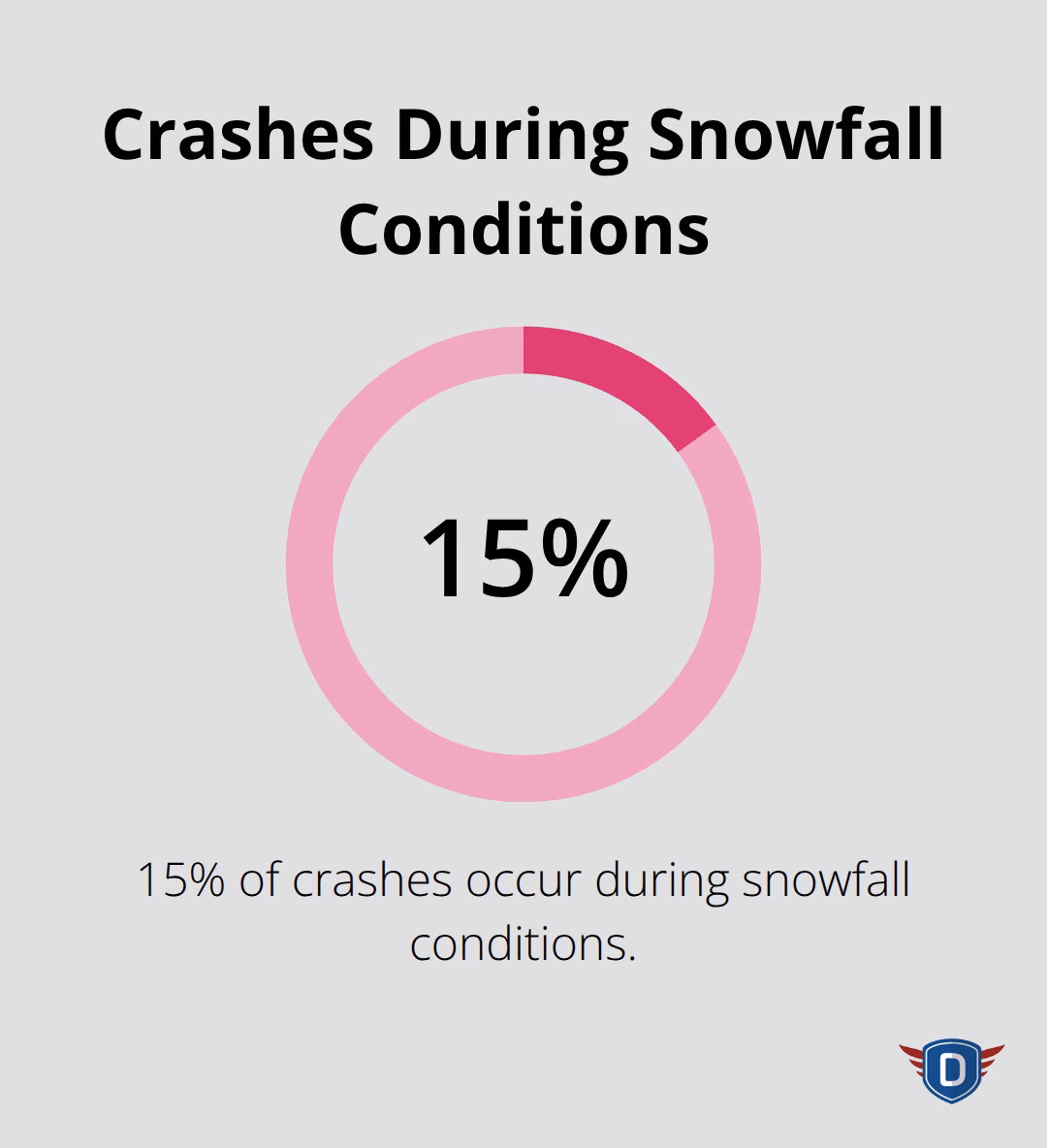 Crashes During Snowfall Conditions

15%

15% of crashes occur during snowfall conditions.

D