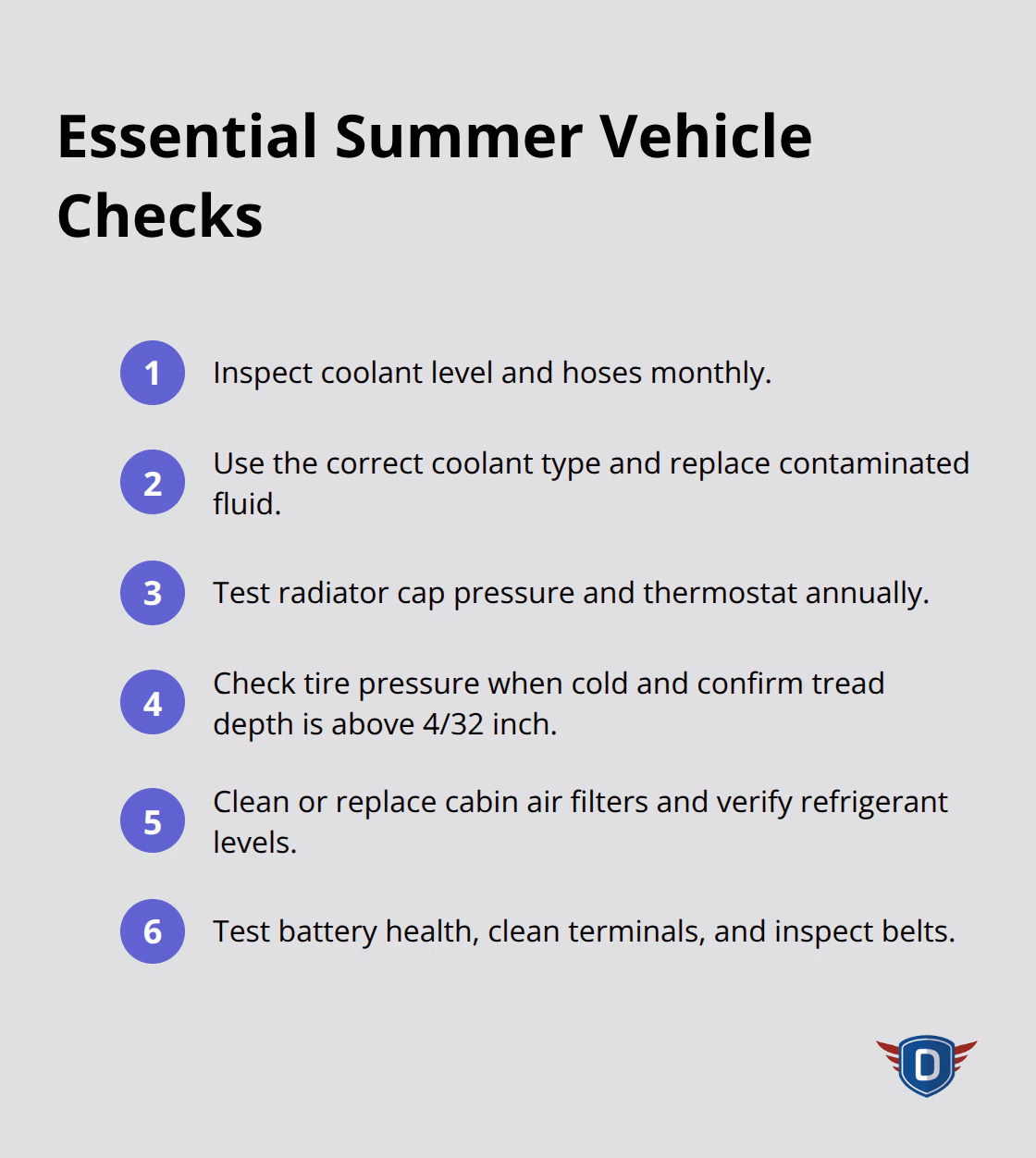 Essential Summer Vehicle Checks

1 Inspect coolant level and hoses monthly.

2 Use the correct coolant type and replace contaminated fluid.

3 Test radiator cap pressure and thermostat annually.

4 Check tire pressure when cold and confirm tread depth is above 4/32 inch.

5 Clean or replace cabin air filters and verify refrigerant levels.

6 Test battery health, clean terminals, and inspect belts.

D