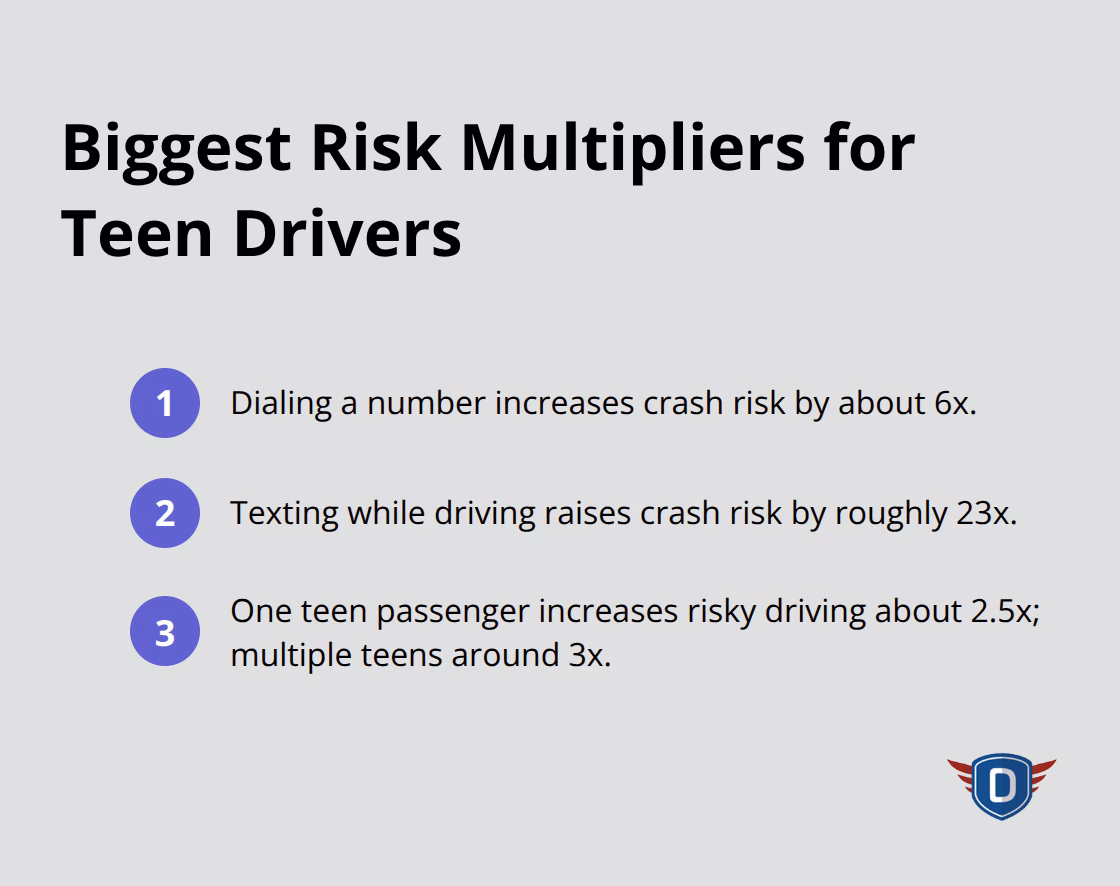 Biggest Risk Multipliers for Teen Drivers

1 Dialing a number increases crash risk by about 6x.

2 Texting while driving raises crash risk by roughly 23x.

3 One teen passenger increases risky driving about 2.5x; multiple teens around 3x.

D