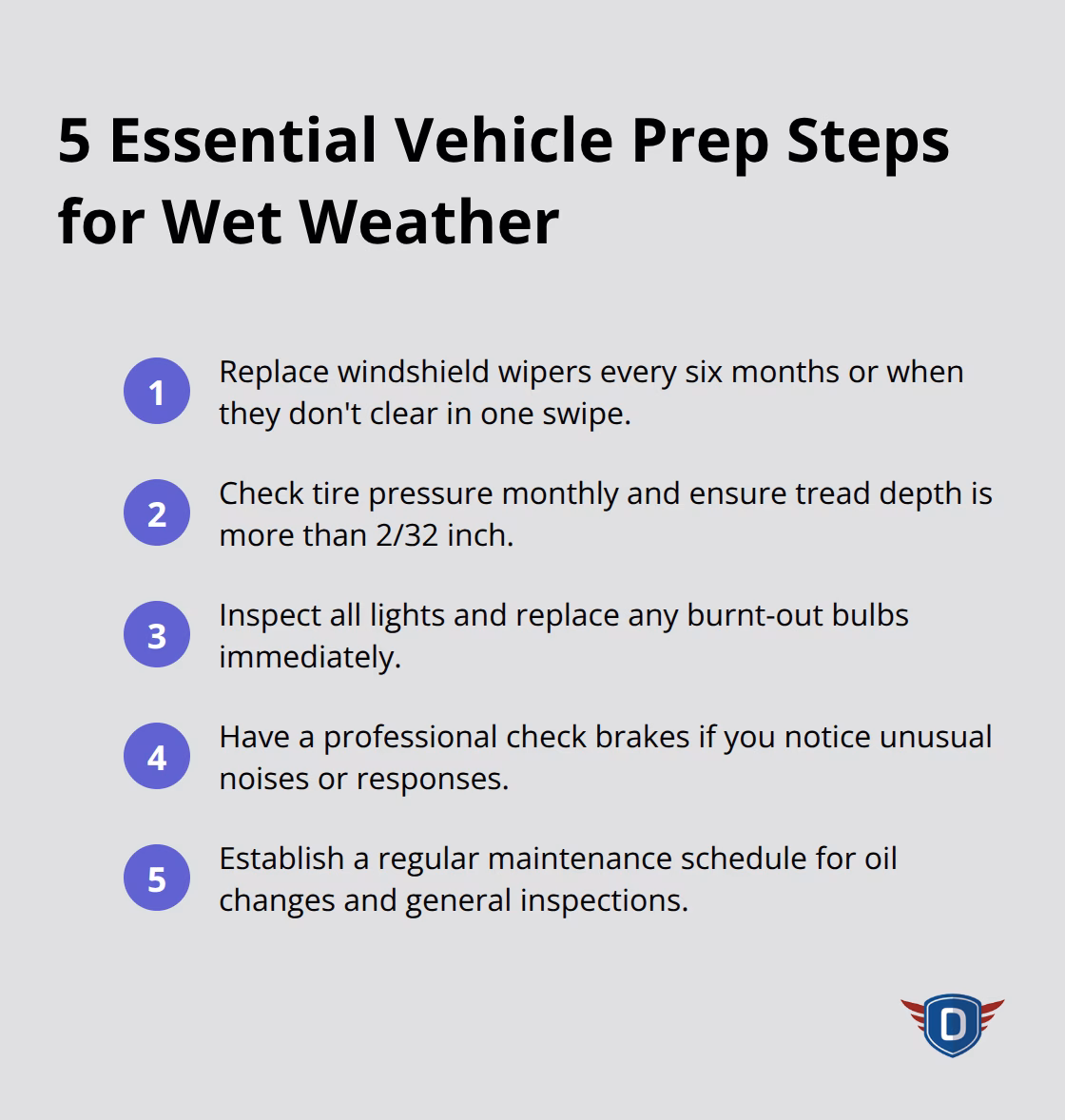 5 Essential Vehicle Prep Steps for Wet Weather

1 Replace windshield wipers every six months or when they don't clear in one swipe.

2 Check tire pressure monthly and ensure tread depth is more than 2/32 inch.

3 Inspect all lights and replace any burnt-out bulbs immediately.

4 Have a professional check brakes if you notice unusual noises or responses.

5 Establish a regular maintenance schedule for oil changes and general inspections.

D