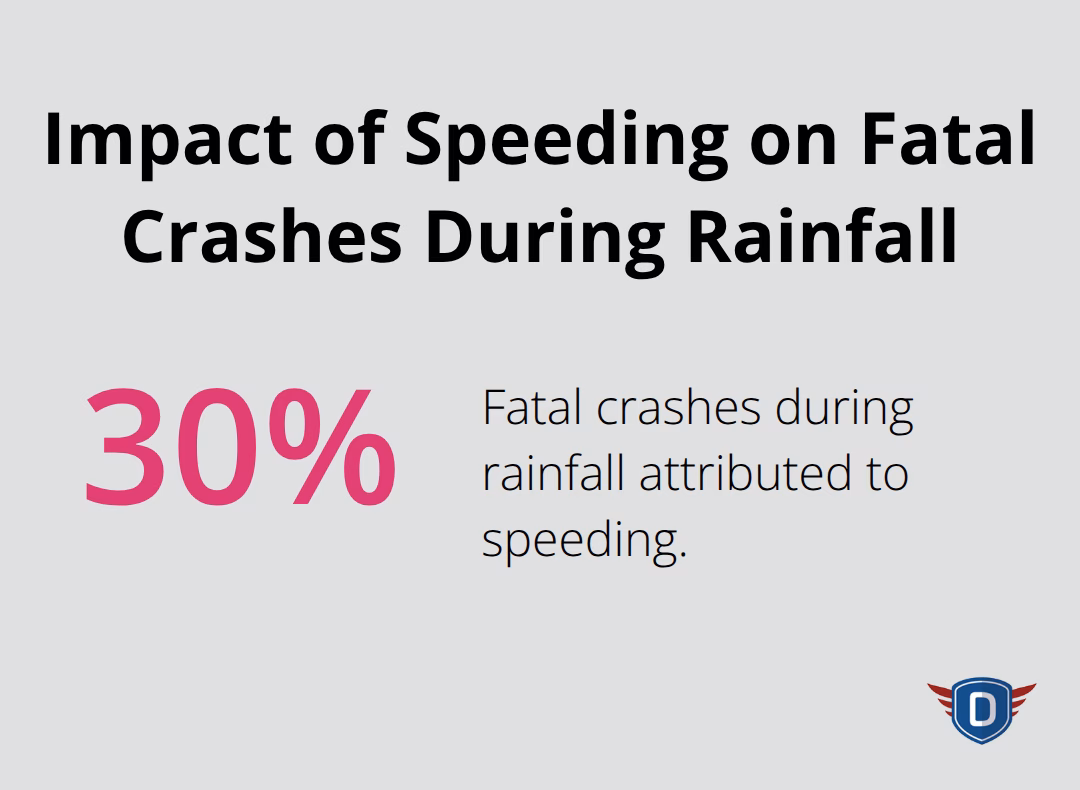 Impact of Speeding on Fatal Crashes During Rainfall

30%

Fatal crashes during rainfall attributed to speeding.

D