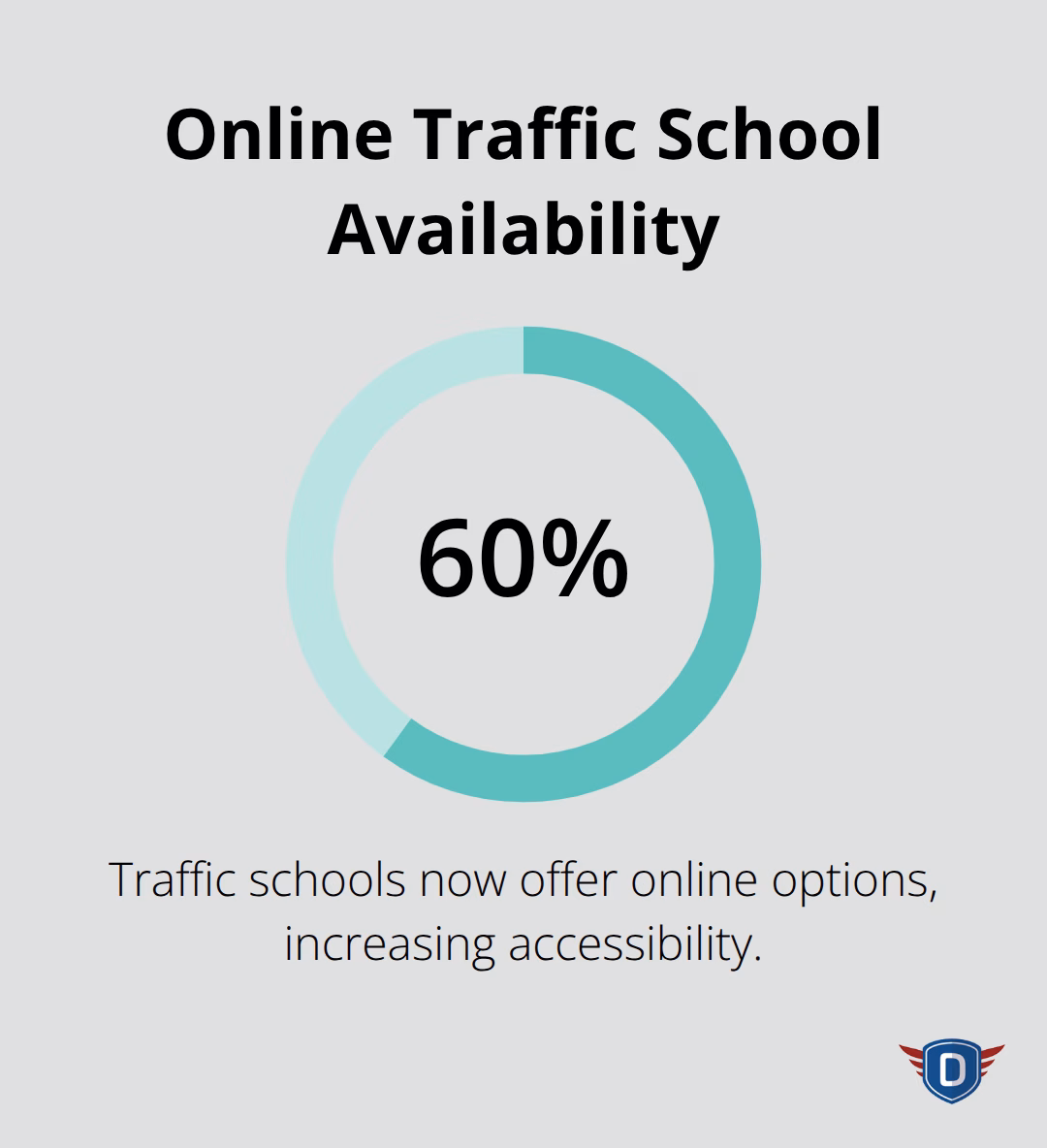 Online Traffic School Availability

60%

Traffic schools now offer online options, increasing accessibility.

D