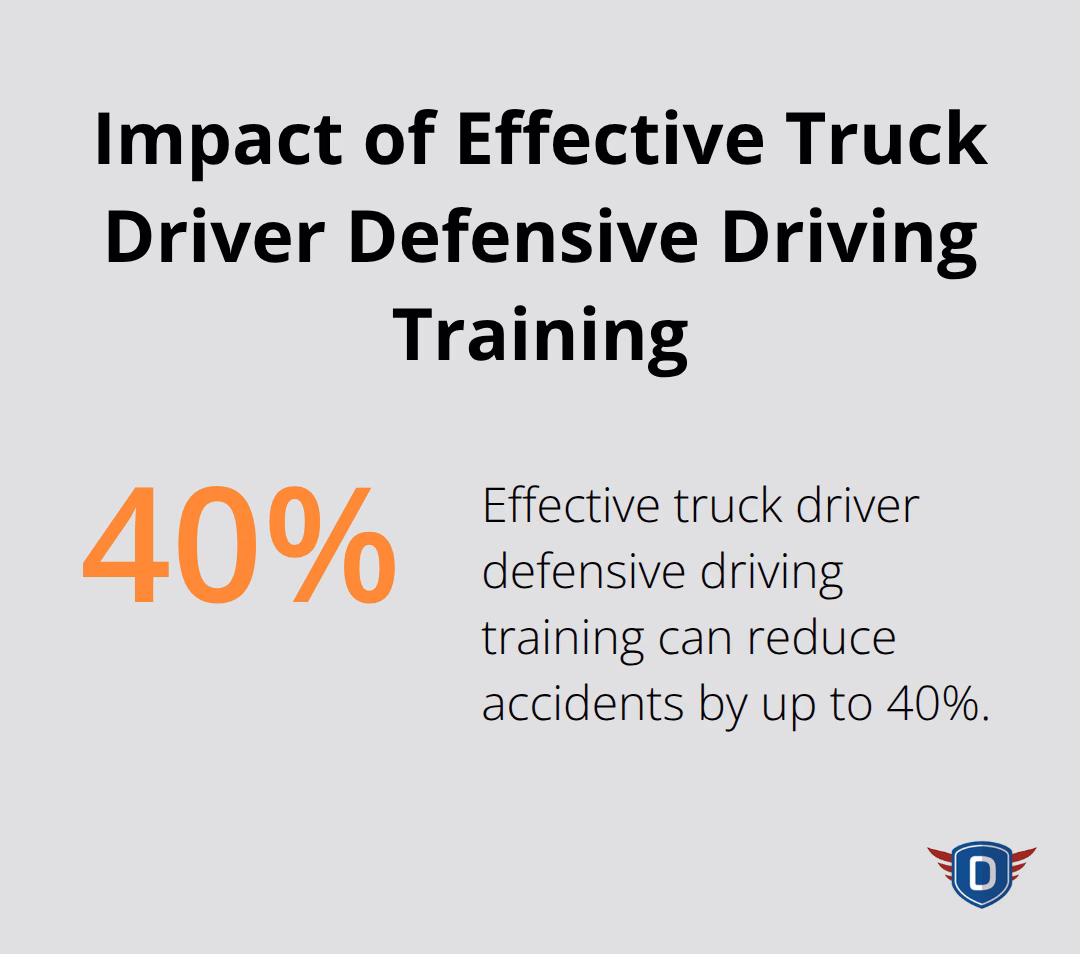 Impact of Effective Truck Driver Defensive Driving Training

40%

Effective truck driver defensive driving training can reduce accidents by up to 40%.

D