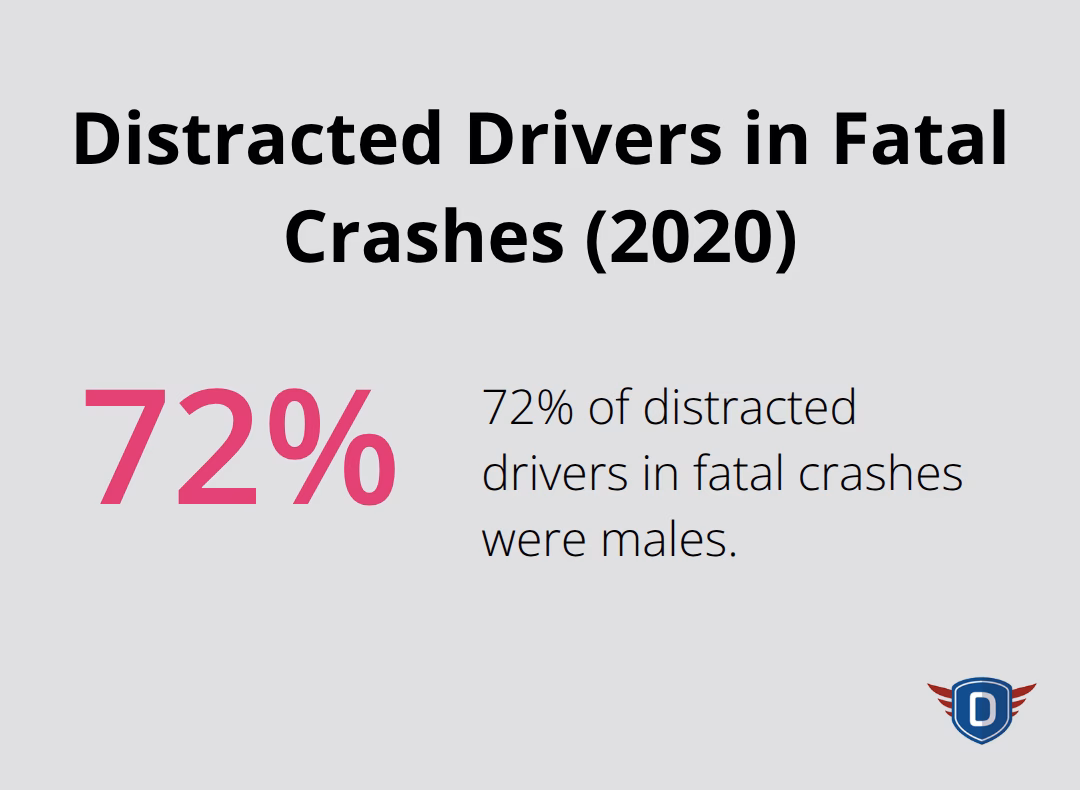 Distracted Drivers in Fatal Crashes (2020)

72%

72% of distracted drivers in fatal crashes were males.

D