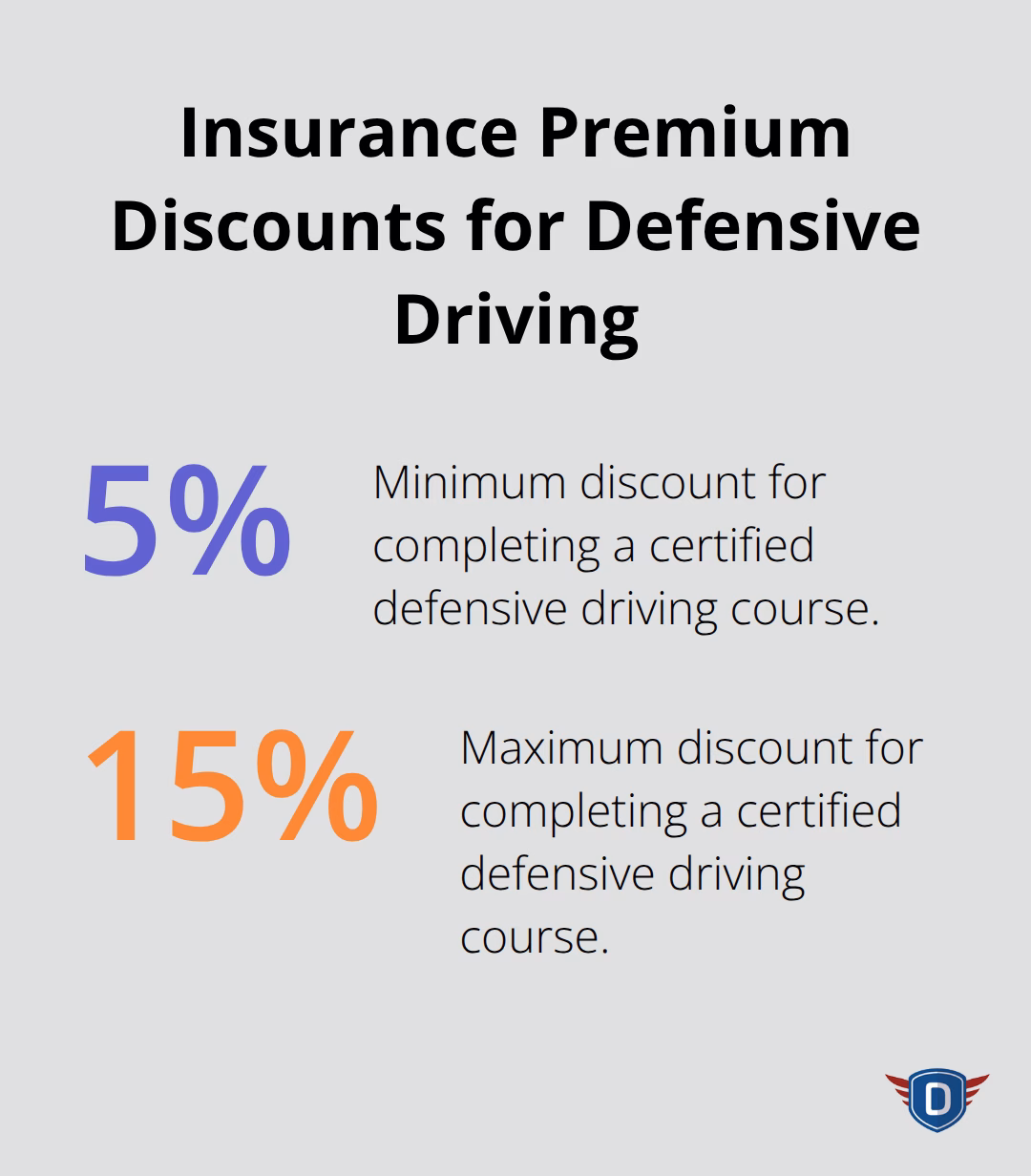 Insurance Premium Discounts for Defensive Driving

5%

Minimum discount for completing a certified defensive driving course.

15%

Maximum discount for completing a certified defensive driving course.

D