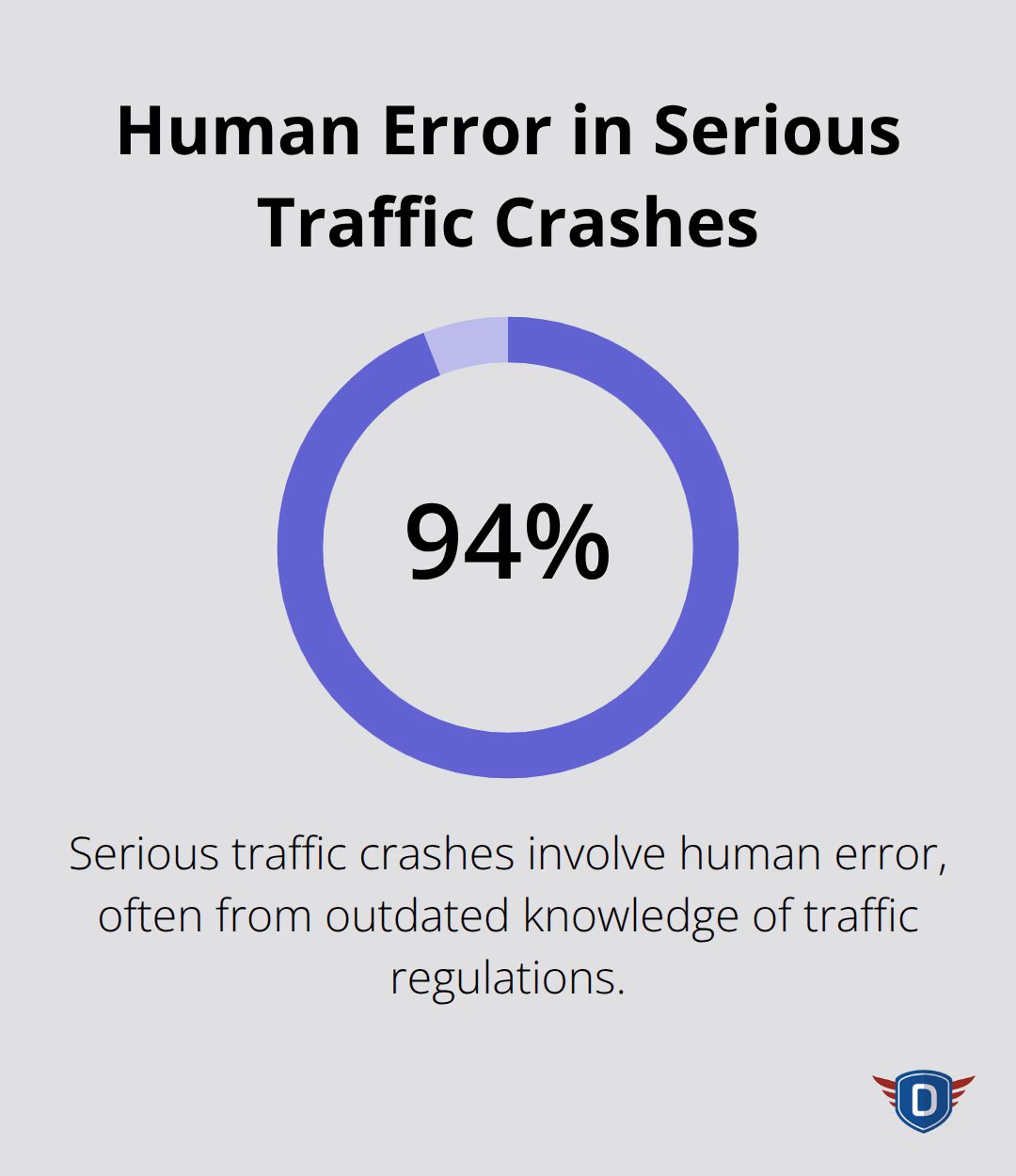 Human Error in Serious Traffic Crashes

94%

Serious traffic crashes involve human error, often from outdated knowledge of traffic regulations.

D