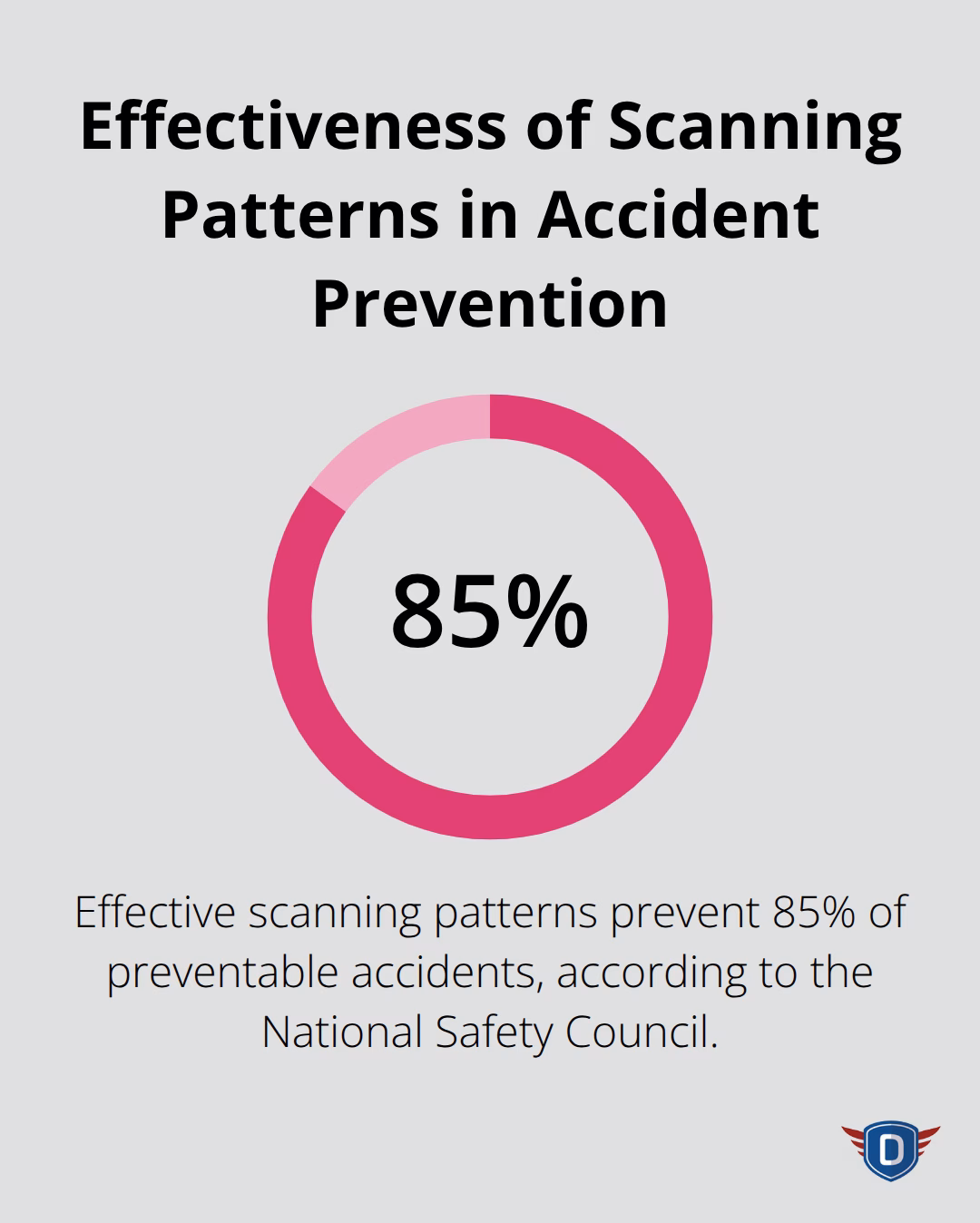 Effectiveness of Scanning Patterns in Accident Prevention

85%

Effective scanning patterns prevent 85% of preventable accidents, according to the National Safety Council.

D